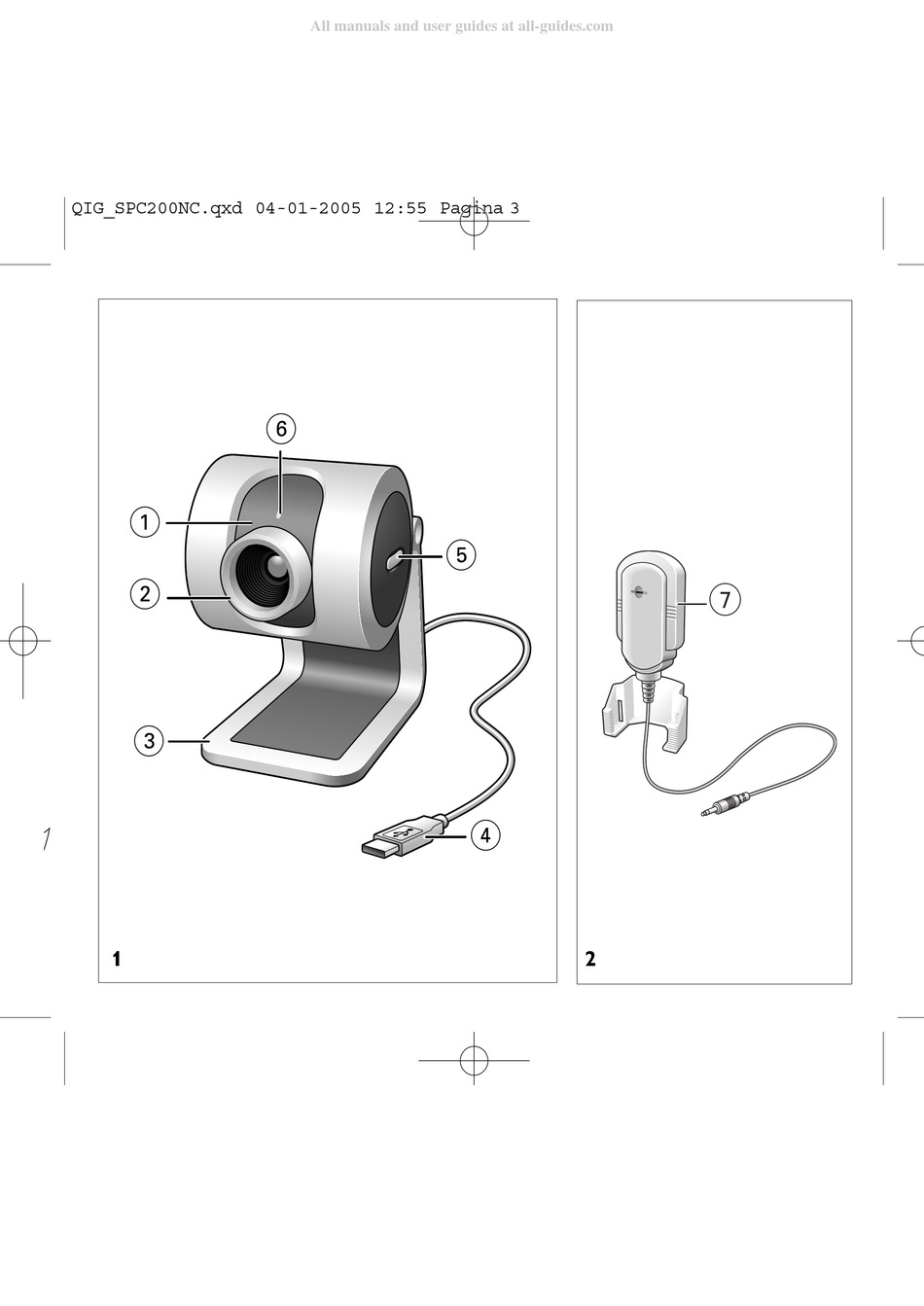 All manuals and user guides at all-guides.com

QIG_SPC200NC.qxd 04-01-2005 12:55 Pagina 3

6
1
5
2
3
4
1

7
2

1