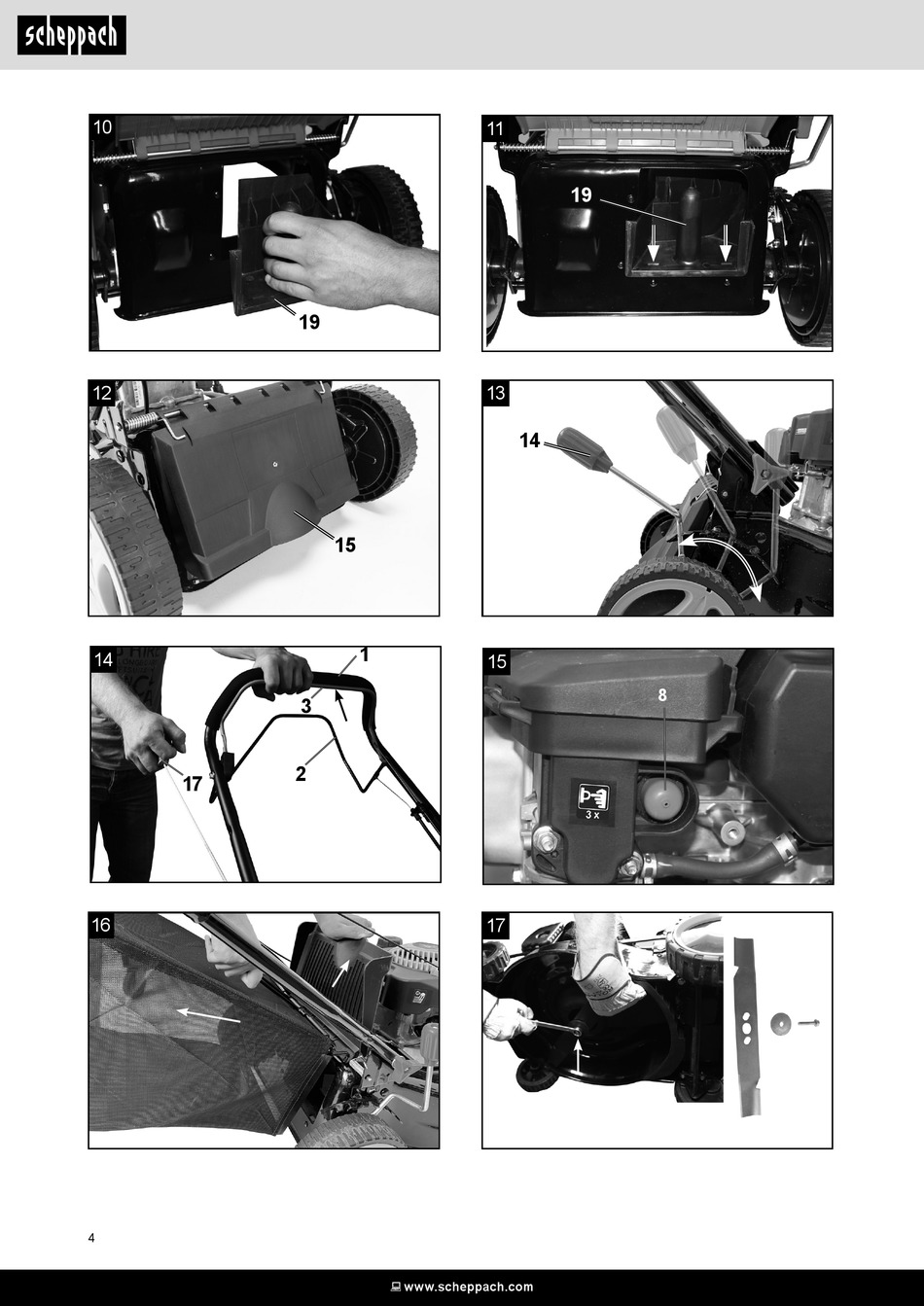 scheppach

10

19

11

19

12

15

13

14

14

1

3

2

17

15

8

3 x

16

17

4

www.scheppach.com