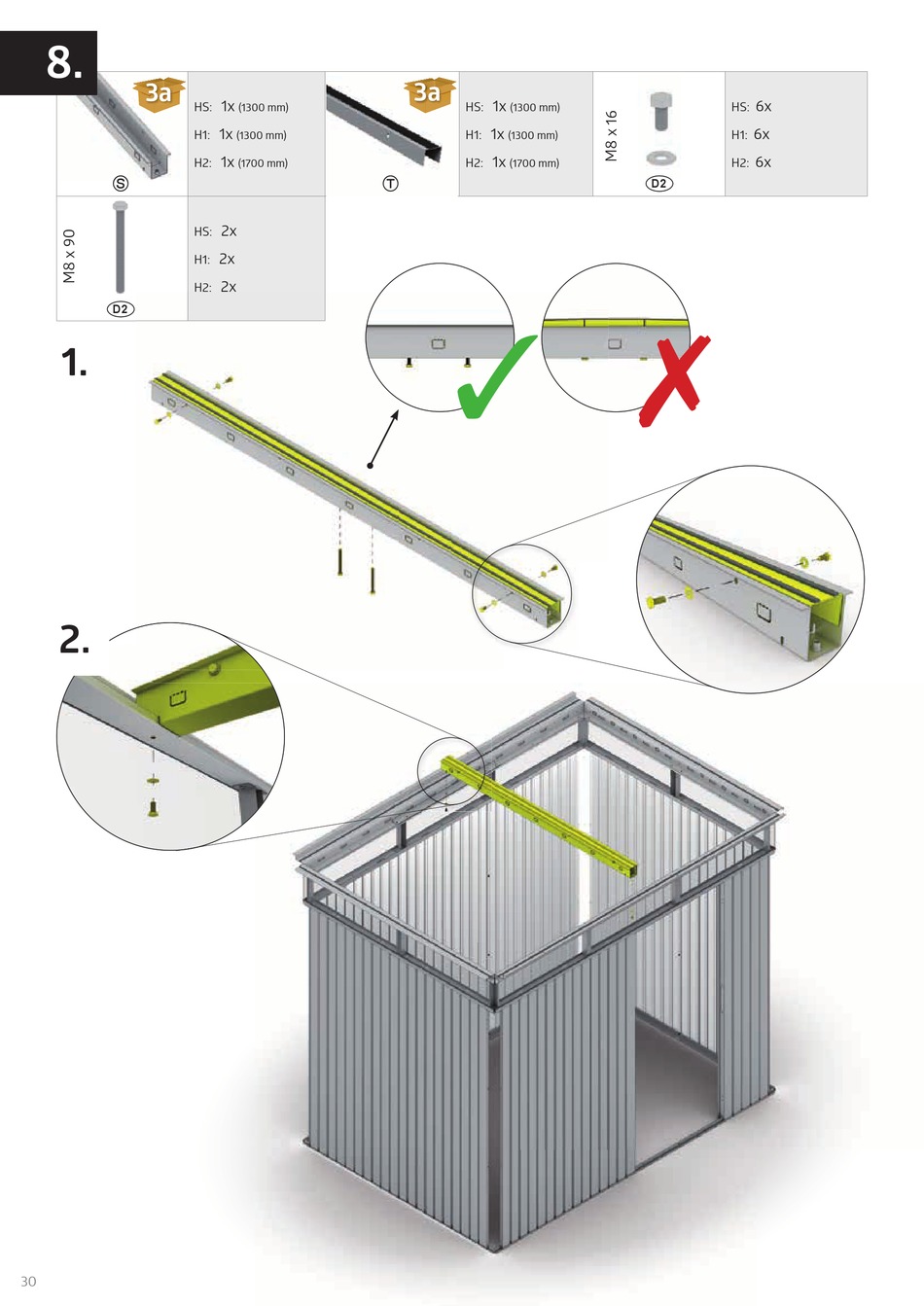 8.

3a

Ⓢ

HS: 1x (1300 mm)
H1: 1x (1300 mm)
H2: 1x (1700 mm)

3a

Ⓣ

HS: 1x (1300 mm)
H1: 1x (1300 mm)
H2: 1x (1700 mm)

M8 x 16

D2

HS: 6x
H1: 6x
H2: 6x

M8 x 90

D2

HS: 2x
H1: 2x
H2: 2x

1.

2.

30