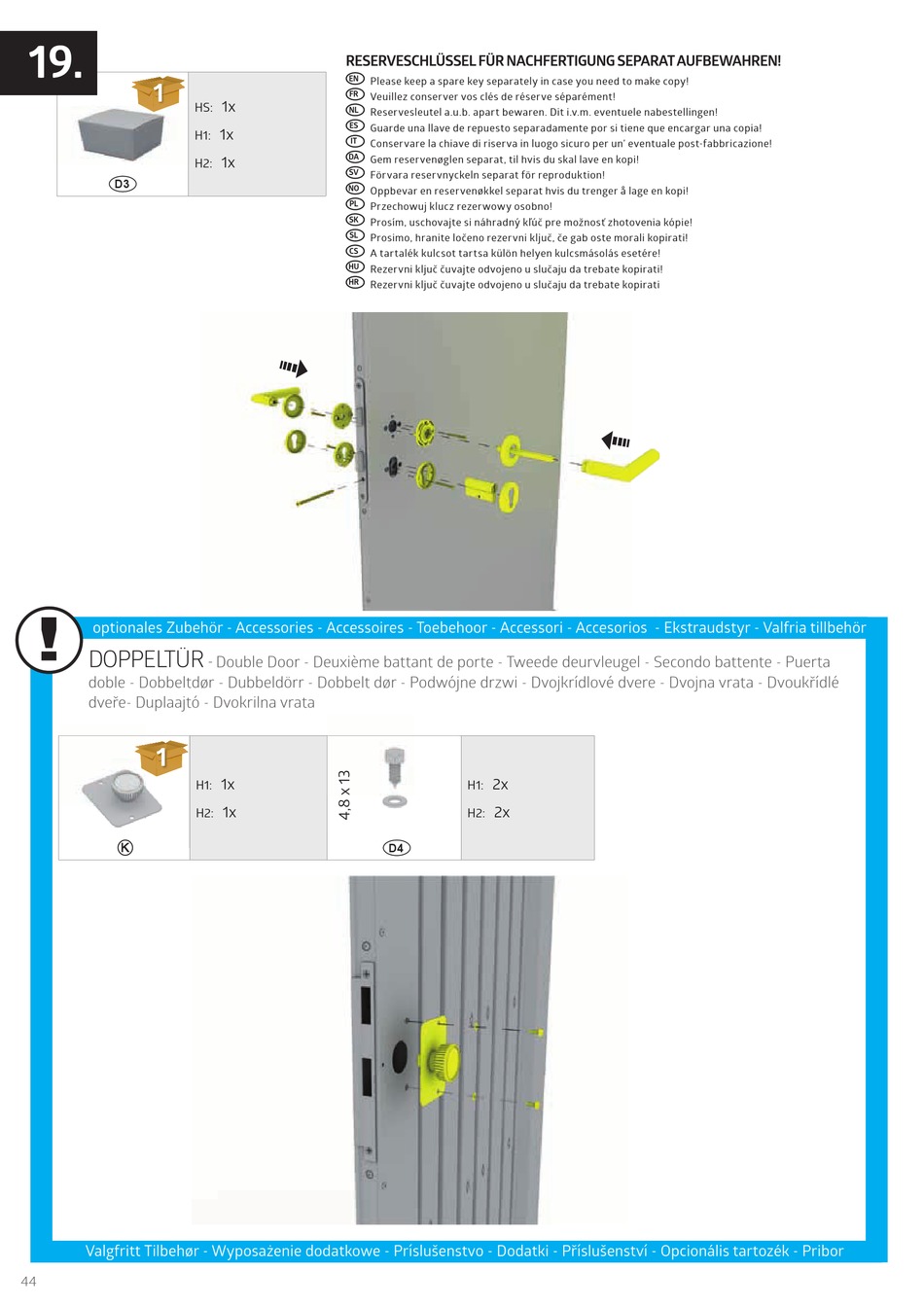 19.

1

HS: 1x
H1: 1x
H2: 1x

D3

RESERVESCHLÜSSEL FÜR NACHFERTIGUNG SEPARAT AUFBEWAHREN!
EN Please keep a spare key separately in case you need to make copy!
FR Veuillez conserver vos clés de réserve séparément!
NL Reservesleutel a.u.b. apart bewaren. Dit i.v.m. eventuele nabestellingen!
ES Guarde una llave de repuesto separadamente por si tiene que encargar una copia!
IT Conservare la chiave di riserva in luogo sicuro per un' eventuale post-fabbricazione!
DA Gem reservenøglen separat, til hvis du skal lave en kopi!
SV Förvara reservnyckeln separat för reproduktion!
NO Oppbevar en reservenøkkel separat hvis du trenger å lage en kopi!
PL Przechowuj klucz rezerwowy osobno!
SK Prosím, uschovajte si náhradný kľúč pre možnosť zhotovenia kópie!
SL Prosimo, hranite ločeno rezervni ključ, če gab oste morali kopirati!
CS A tartalék kulcsot tartsa külön helyen kulcsmásolás esetére!
HU Rezervni ključ čuvajte odvojeno u slučaju da trebate kopirati!
HR Rezervni ključ čuvajte odvojeno u slučaju da trebate kopirati

optionales Zubehör - Accessories - Accessoires - Toebehoor - Accessori - Accesorios - Ekstraudstyr - Valfria tillbehör

DOPPELTÜR - Double Door - Deuxième battant de porte - Tweede deurvleugel - Secondo battente - Puerta doble - Dobbeltdør - Dubbeldörr - Dobbelt dør - Podwójne drzwi - Dvojkrídlové dvere - Dvojna vrata - Dvoukřídlé dveře- Duplaajtó - Dvokrilna vrata

1

H1: 1x
H2: 1x

K

4,8 x 13

D4

H1: 2x
H2: 2x

Valgfritt Tilbehør - Wyposażenie dodatkowe - Príslušenstvo - Dodatki - Příslušenství - Opcionális tartozék - Pribor

44