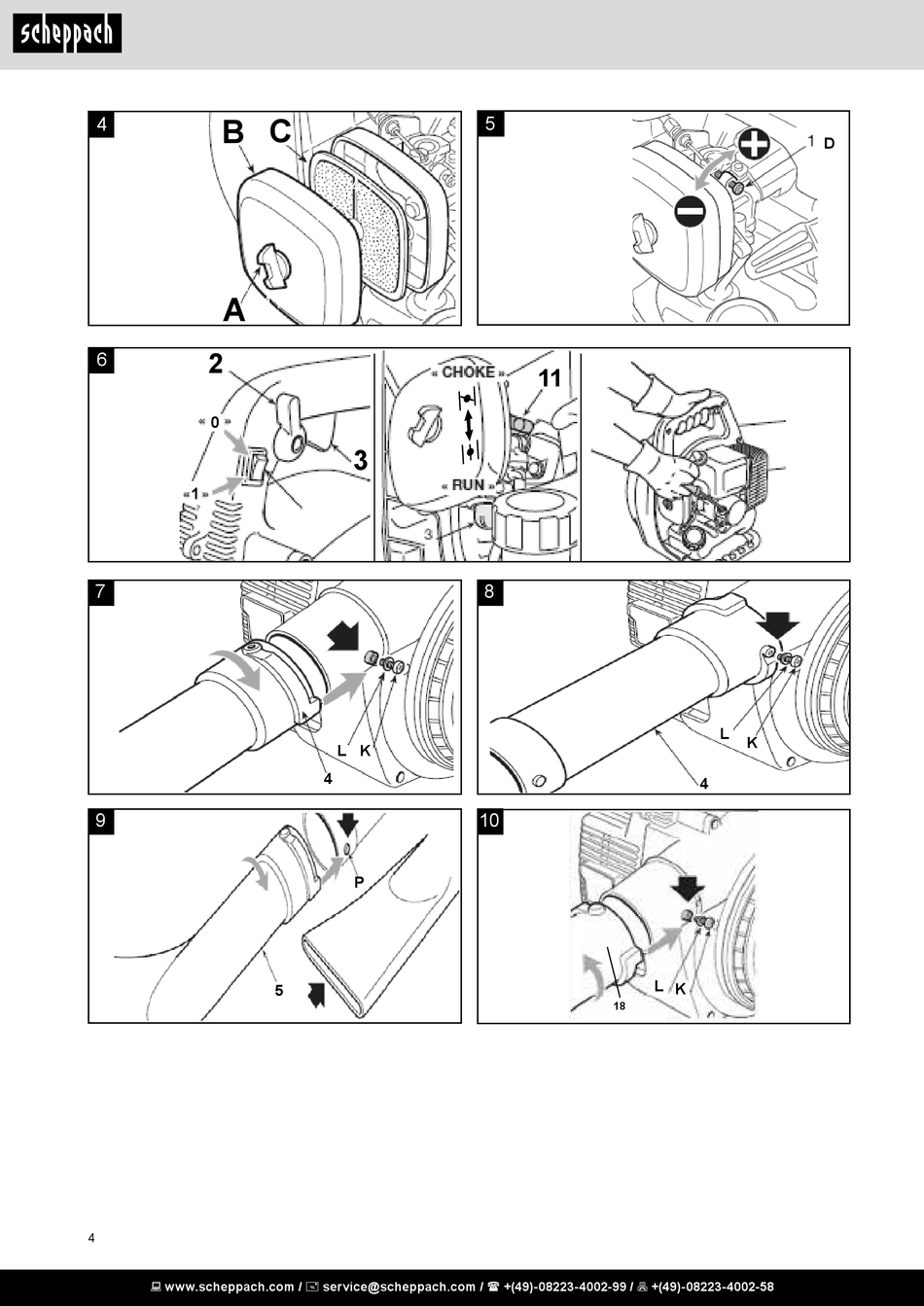 scheppach

4
B C
A

5
1 D

6
2
« 0 »
« 1 »
3
« CHOKE »
11
« RUN »
3

7
L K
4

8
L
K
4

9
P
5

10
L K
18

4

www.scheppach.com / service@scheppach.com / +(49)-08223-4002-99 / +(49)-08223-4002-58