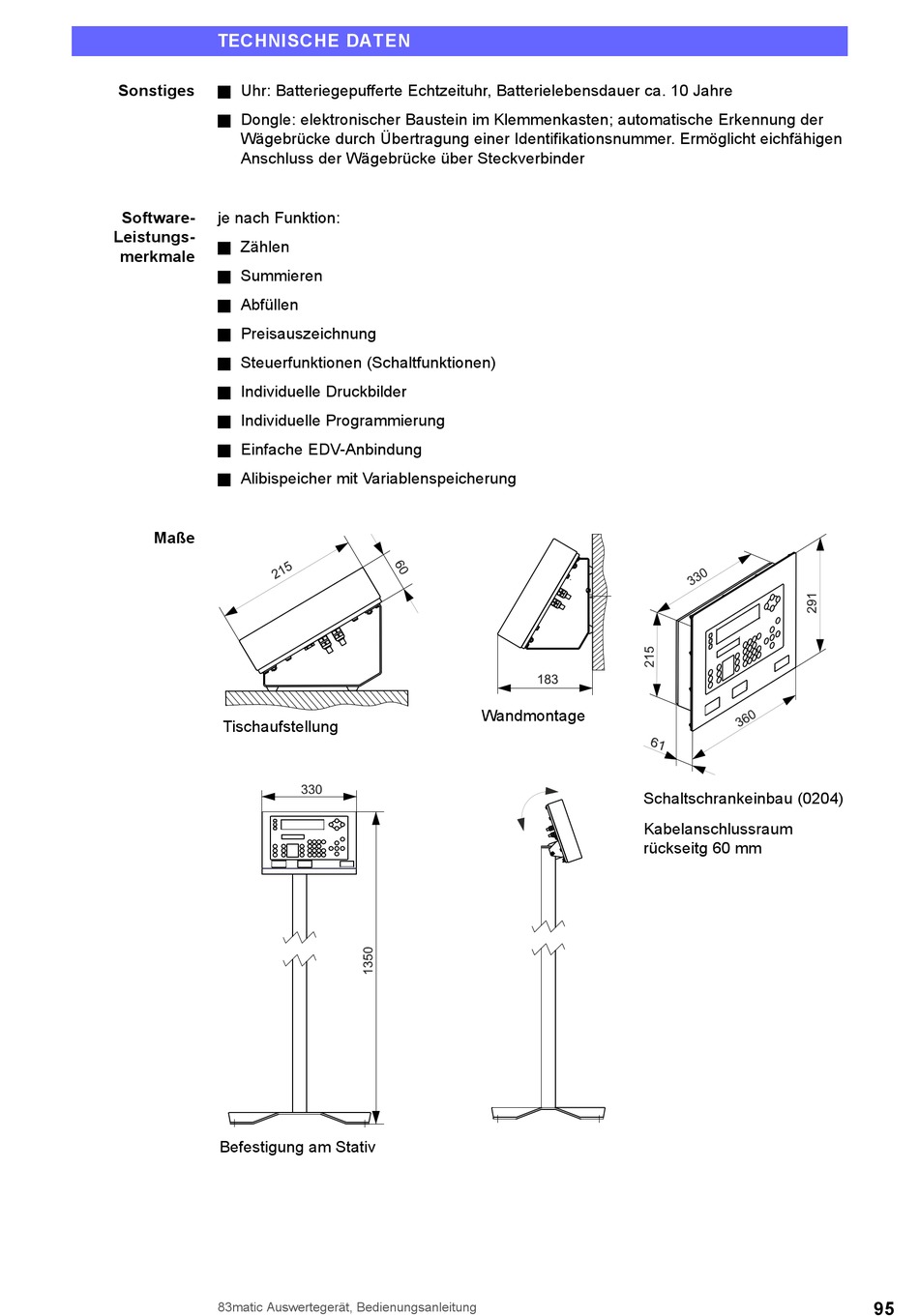 TECHNISCHE DATEN

Sonstiges

■ Uhr: Batteriegepufferte Echtzeituhr, Batterielebensdauer ca. 10 Jahre

■ Dongle: elektronischer Baustein im Klemmenkasten; automatische Erkennung der Wägebrücke durch Übertragung einer Identifikationsnummer. Ermöglicht eichfähigen Anschluss der Wägebrücke über Steckverbinder

Software-Leistungsmerkmale

je nach Funktion:

■ Zählen

■ Summieren

■ Abfüllen

■ Preisauszeichnung

■ Steuerfunktionen (Schaltfunktionen)

■ Individuelle Druckbilder

■ Individuelle Programmierung

■ Einfache EDV-Anbindung

■ Alibispeicher mit Variablenspeicherung

Maße

215
60
Tischaufstellung

183
Wandmontage

330
291
215
360
61
Schaltschrankeinbau (0204)

Kabelanschlussraum rückseitg 60 mm

330
1350
Befestigung am Stativ

83matic Auswertegerät, Bedienungsanleitung

95