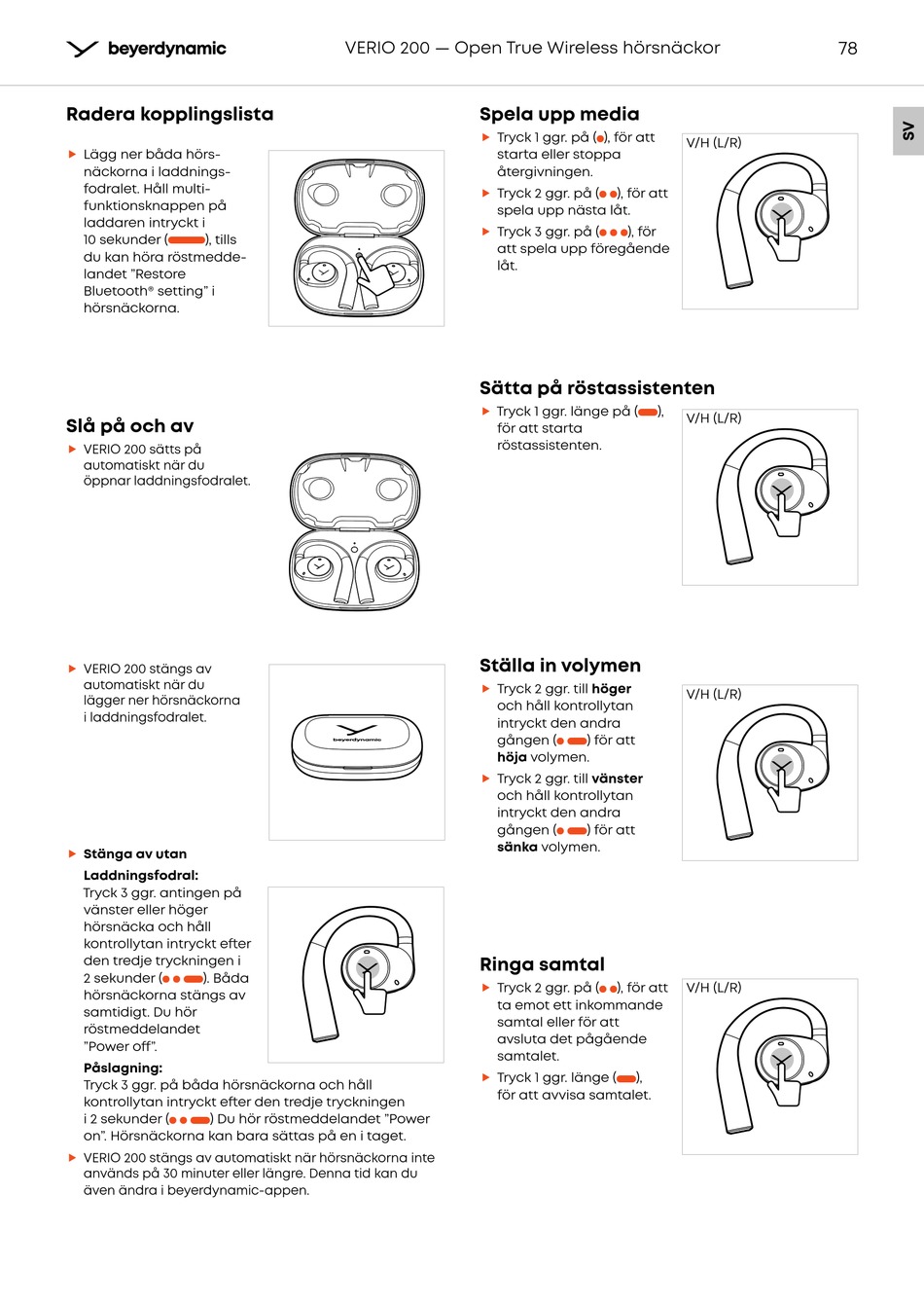 beyerdynamic VERIO 200 — Open True Wireless hörsnäckor 78

SV

Radera kopplingslista

▶ Lägg ner båda hörsnäckorna i laddningsfodralet. Håll multifunktionsknappen på laddaren intryckt i 10 sekunder (▬), tills du kan höra röstmeddelandet "Restore Bluetooth® setting" i hörsnäckorna.

Slå på och av

▶ VERIO 200 sätts på automatiskt när du öppnar laddningsfodralet.

▶ VERIO 200 stängs av automatiskt när du lägger ner hörsnäckorna i laddningsfodralet.

beyerdynamic

▶ Stänga av utan Laddningsfodral:
Tryck 3 ggr. antingen på vänster eller höger hörsnäcka och håll kontrollytan intryckt efter den tredje tryckningen i 2 sekunder (● ● ▬). Båda hörsnäckorna stängs av samtidigt. Du hör röstmeddelandet "Power off".
Påslagning:
Tryck 3 ggr. på båda hörsnäckorna och håll kontrollytan intryckt efter den tredje tryckningen i 2 sekunder (● ● ▬) Du hör röstmeddelandet "Power on". Hörsnäckorna kan bara sättas på en i taget.

▶ VERIO 200 stängs av automatiskt när hörsnäckorna inte används på 30 minuter eller längre. Denna tid kan du även ändra i beyerdynamic-appen.

Spela upp media

▶ Tryck 1 ggr. på (●), för att starta eller stoppa återgivningen.

▶ Tryck 2 ggr. på (● ●), för att spela upp nästa låt.

▶ Tryck 3 ggr. på (● ● ●), för att spela upp föregående låt.

V/H (L/R)

Sätta på röstassistenten

▶ Tryck 1 ggr. länge på (▬), för att starta röstassistenten.

V/H (L/R)

Ställa in volymen

▶ Tryck 2 ggr. till höger och håll kontrollytan intryckt den andra gången (● ▬) för att höja volymen.

▶ Tryck 2 ggr. till vänster och håll kontrollytan intryckt den andra gången (● ▬) för att sänka volymen.

V/H (L/R)

Ringa samtal

▶ Tryck 2 ggr. på (● ●), för att ta emot ett inkommande samtal eller för att avsluta det pågående samtalet.

▶ Tryck 1 ggr. länge (▬), för att avvisa samtalet.

V/H (L/R)