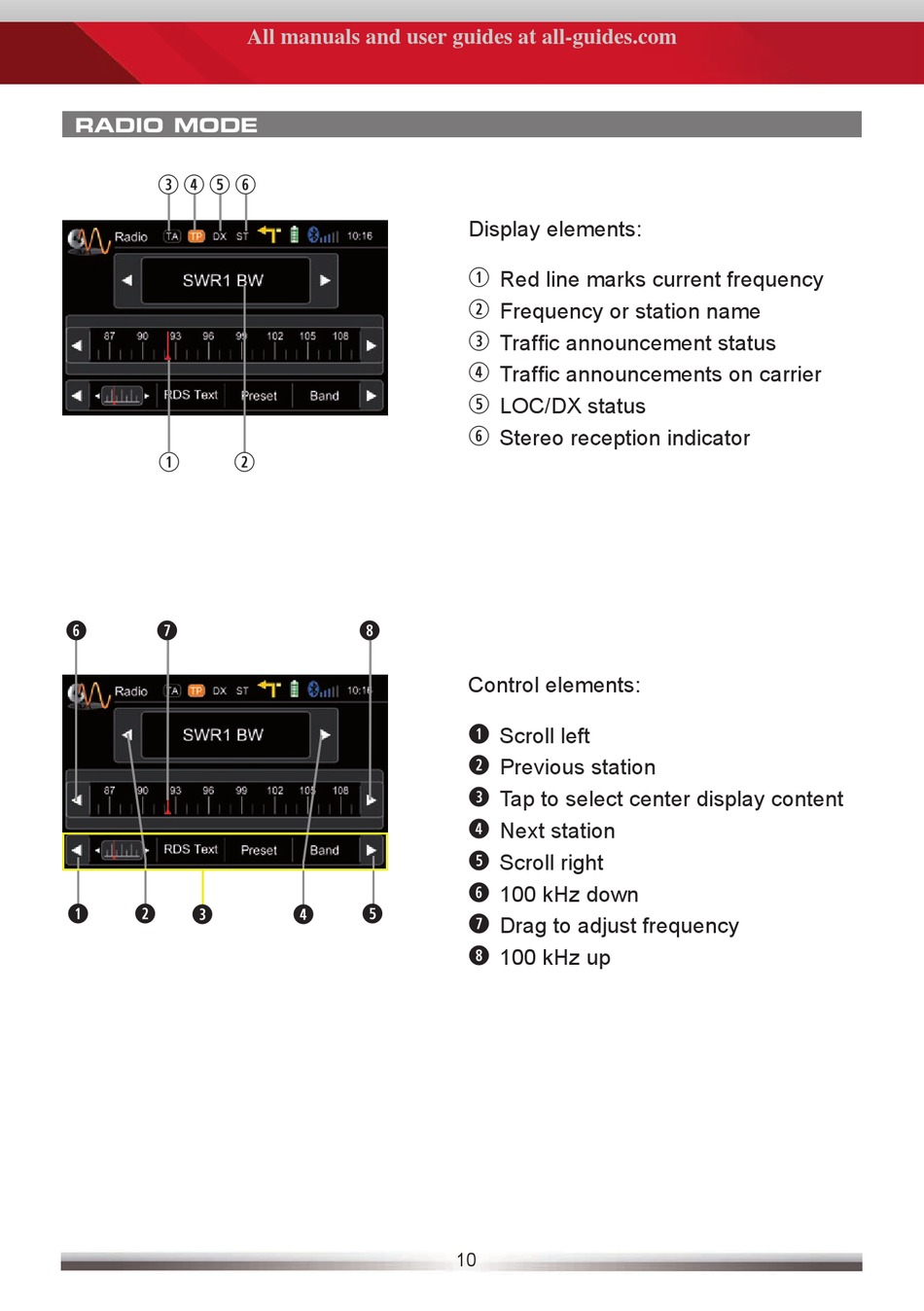 All manuals and user guides at all-guides.com

RADIO MODE

③ ④ ⑤ ⑥

Radio TA TP DX ST 10:16

SWR1 BW

87 90 93 96 99 102 105 108

RDS Text Preset Band

① ②

Display elements:

① Red line marks current frequency
② Frequency or station name
③ Traffic announcement status
④ Traffic announcements on carrier
⑤ LOC/DX status
⑥ Stereo reception indicator

❻ ❼ ❽

Radio TA TP DX ST 10:16

SWR1 BW

87 90 93 96 99 102 105 108

RDS Text Preset Band

❶ ❷ ❸ ❹ ❺

Control elements:

❶ Scroll left
❷ Previous station
❸ Tap to select center display content
❹ Next station
❺ Scroll right
❻ 100 kHz down
❼ Drag to adjust frequency
❽ 100 kHz up

10