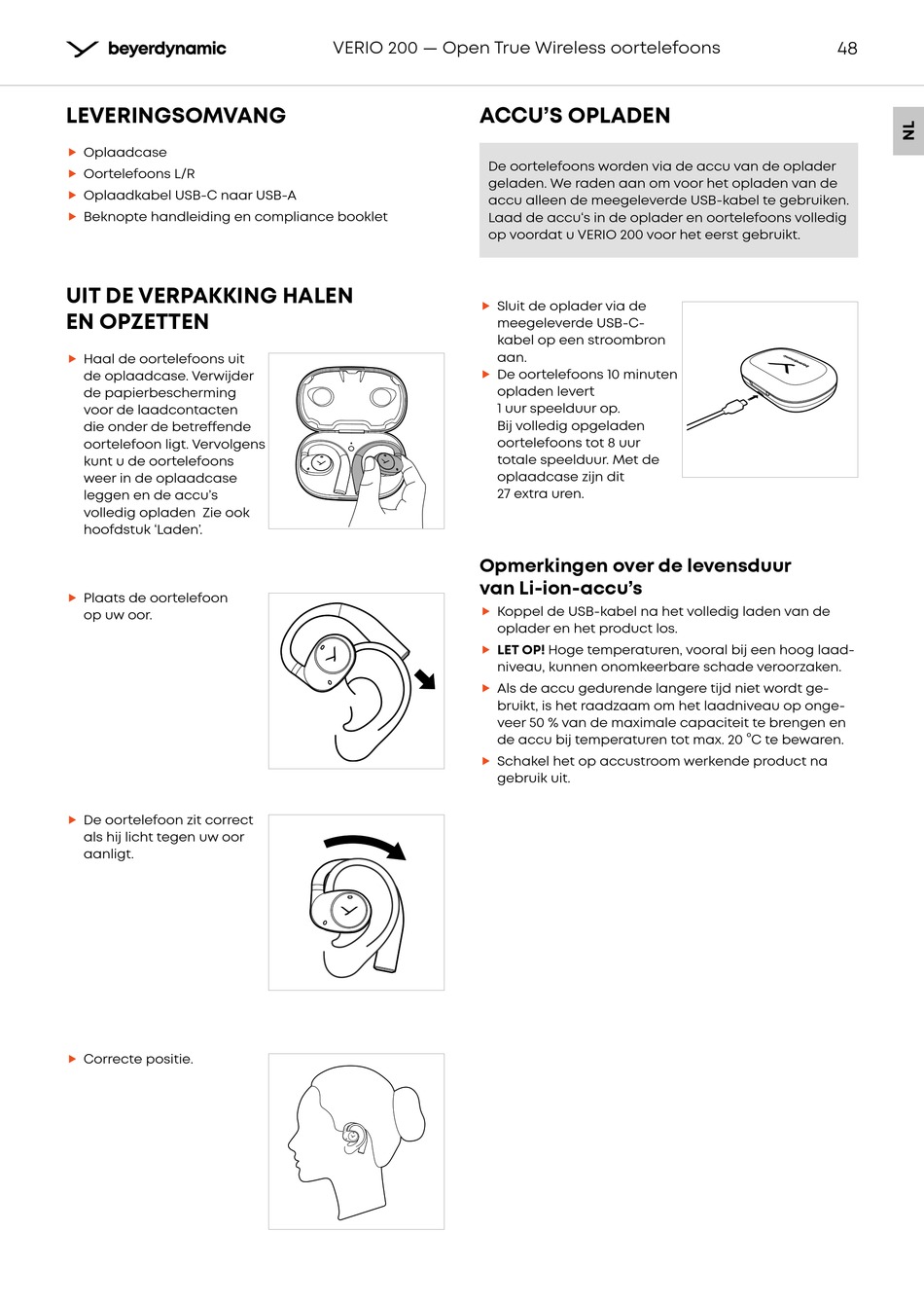 beyerdynamic VERIO 200 — Open True Wireless oortelefoons 48

NL

LEVERINGSOMVANG

▶ Oplaadcase
▶ Oortelefoons L/R
▶ Oplaadkabel USB-C naar USB-A
▶ Beknopte handleiding en compliance booklet

UIT DE VERPAKKING HALEN EN OPZETTEN

▶ Haal de oortelefoons uit de oplaadcase. Verwijder de papierbescherming voor de laadcontacten die onder de betreffende oortelefoon ligt. Vervolgens kunt u de oortelefoons weer in de oplaadcase leggen en de accu's volledig opladen Zie ook hoofdstuk 'Laden'.

▶ Plaats de oortelefoon op uw oor.

▶ De oortelefoon zit correct als hij licht tegen uw oor aanligt.

▶ Correcte positie.

ACCU'S OPLADEN

De oortelefoons worden via de accu van de oplader geladen. We raden aan om voor het opladen van de accu alleen de meegeleverde USB-kabel te gebruiken. Laad de accu's in de oplader en oortelefoons volledig op voordat u VERIO 200 voor het eerst gebruikt.

▶ Sluit de oplader via de meegeleverde USB-C-kabel op een stroombron aan.
▶ De oortelefoons 10 minuten opladen levert 1 uur speelduur op. Bij volledig opgeladen oortelefoons tot 8 uur totale speelduur. Met de oplaadcase zijn dit 27 extra uren.

Opmerkingen over de levensduur van Li-ion-accu's

▶ Koppel de USB-kabel na het volledig laden van de oplader en het product los.
▶ LET OP! Hoge temperaturen, vooral bij een hoog laadniveau, kunnen onomkeerbare schade veroorzaken.
▶ Als de accu gedurende langere tijd niet wordt gebruikt, is het raadzaam om het laadniveau op ongeveer 50 % van de maximale capaciteit te brengen en de accu bij temperaturen tot max. 20 °C te bewaren.
▶ Schakel het op accustroom werkende product na gebruik uit.