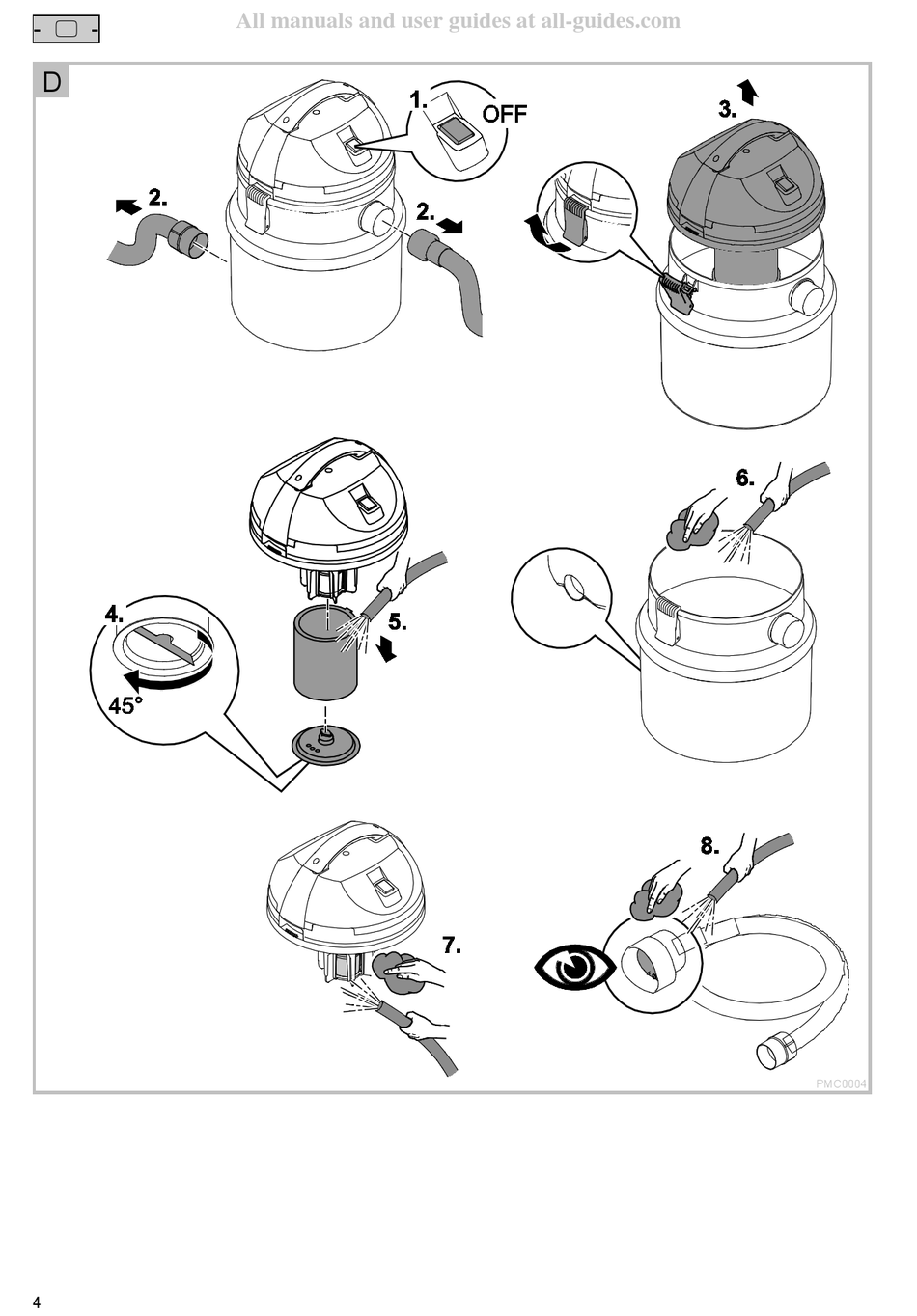 All manuals and user guides at all-guides.com

D

1.
OFF
2.
2.
3.
4.
45°
5.
6.
7.
8.

PMC0004

4