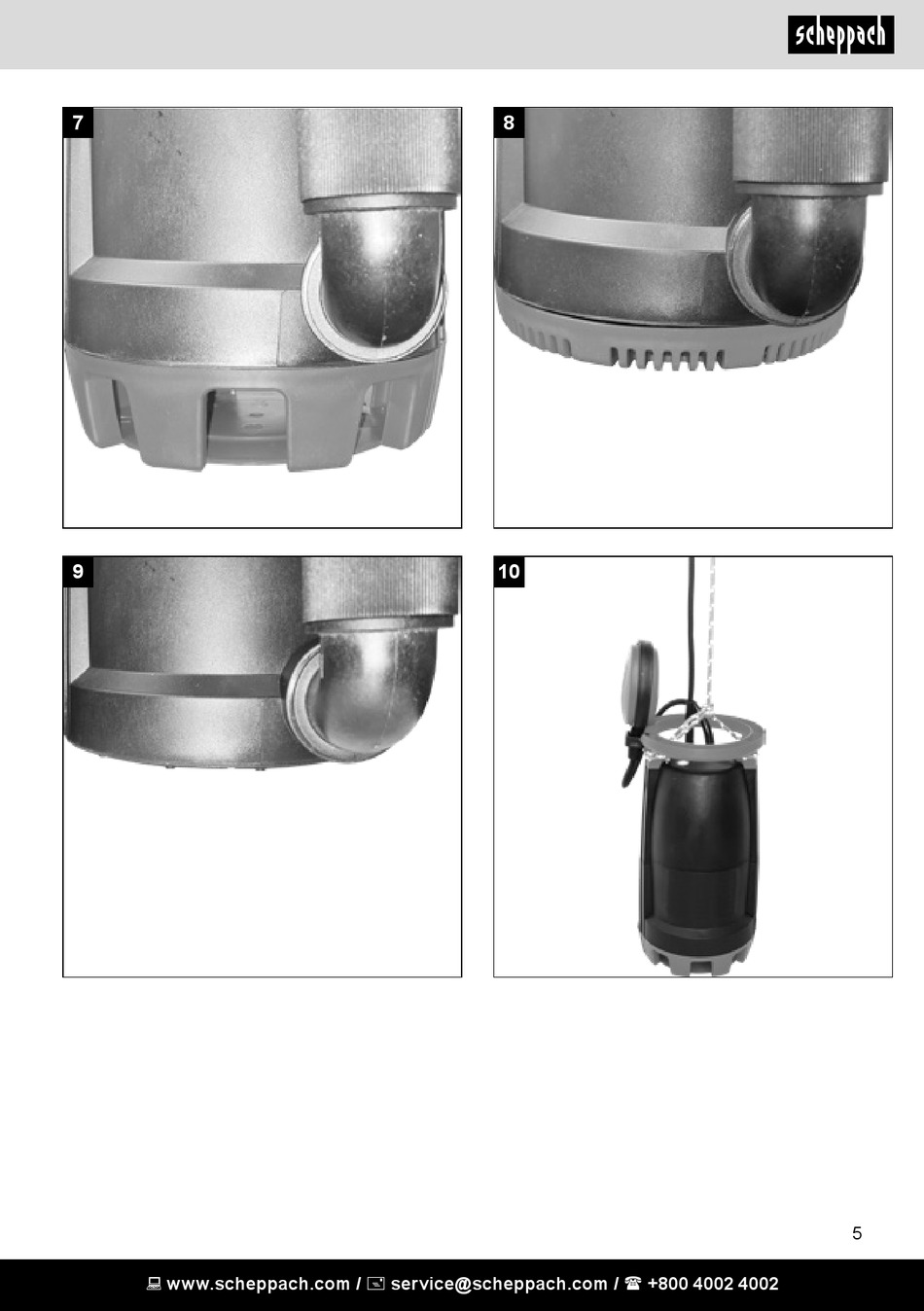 scheppach

7

8

9

10

5

www.scheppach.com / service@scheppach.com / +800 4002 4002