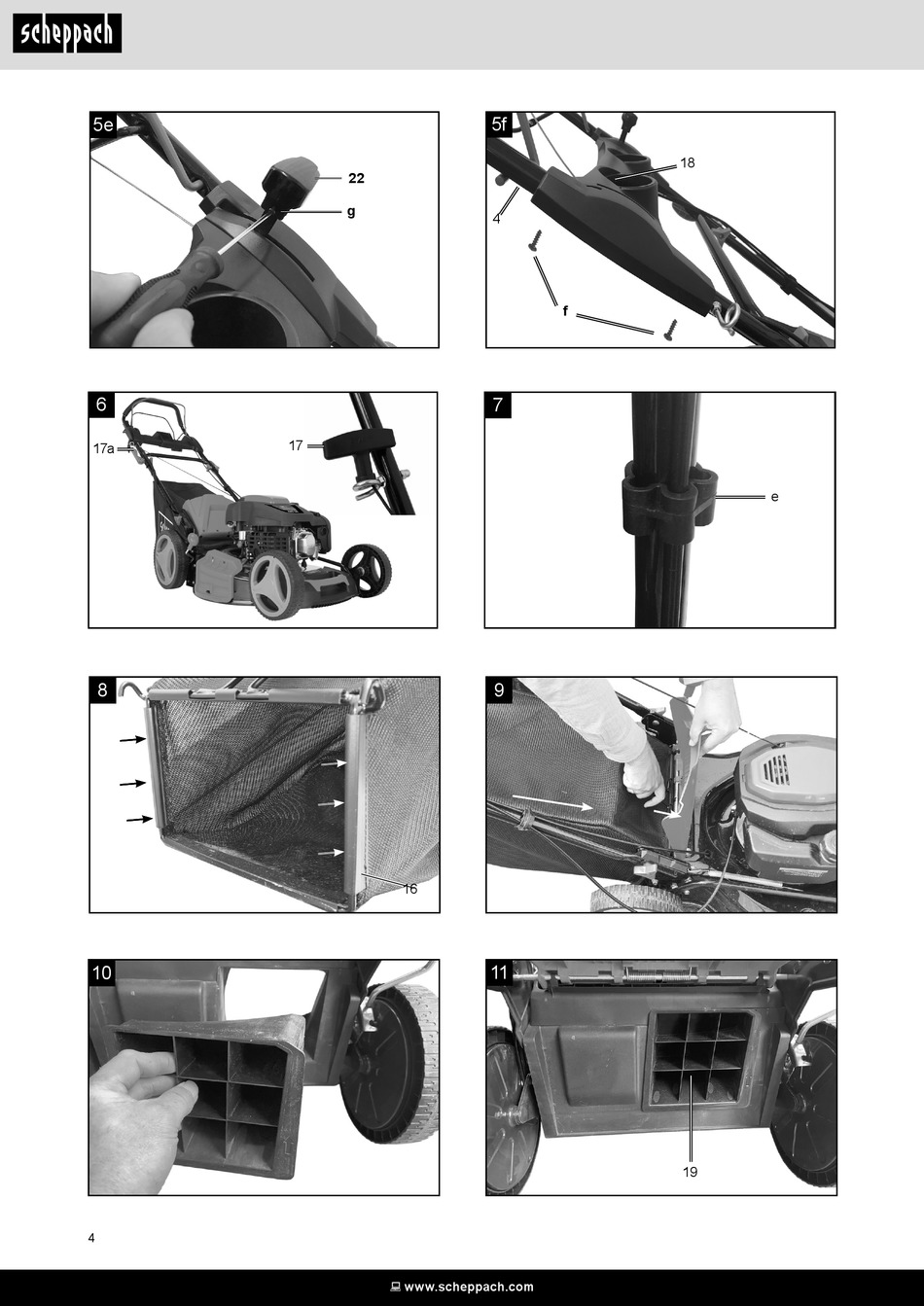 scheppach

5e
22
g

5f
18
4
f

6
17a
17

7
e

8
16

9

10

11
19

4

www.scheppach.com