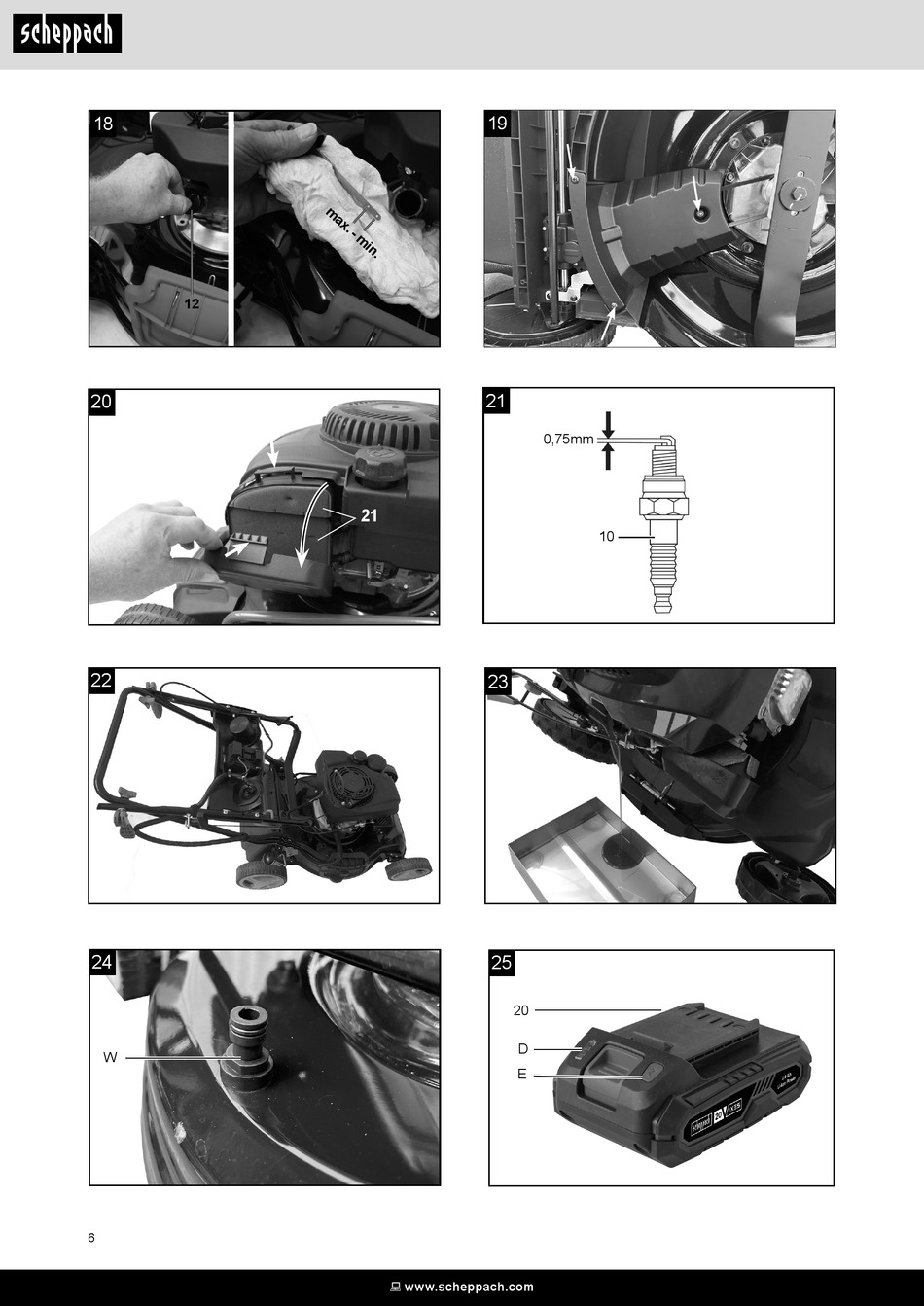 scheppach

18

max. - min.

12

19

20

21

21

0,75mm

10

22

23

24

W

25

20

D

E

6

www.scheppach.com