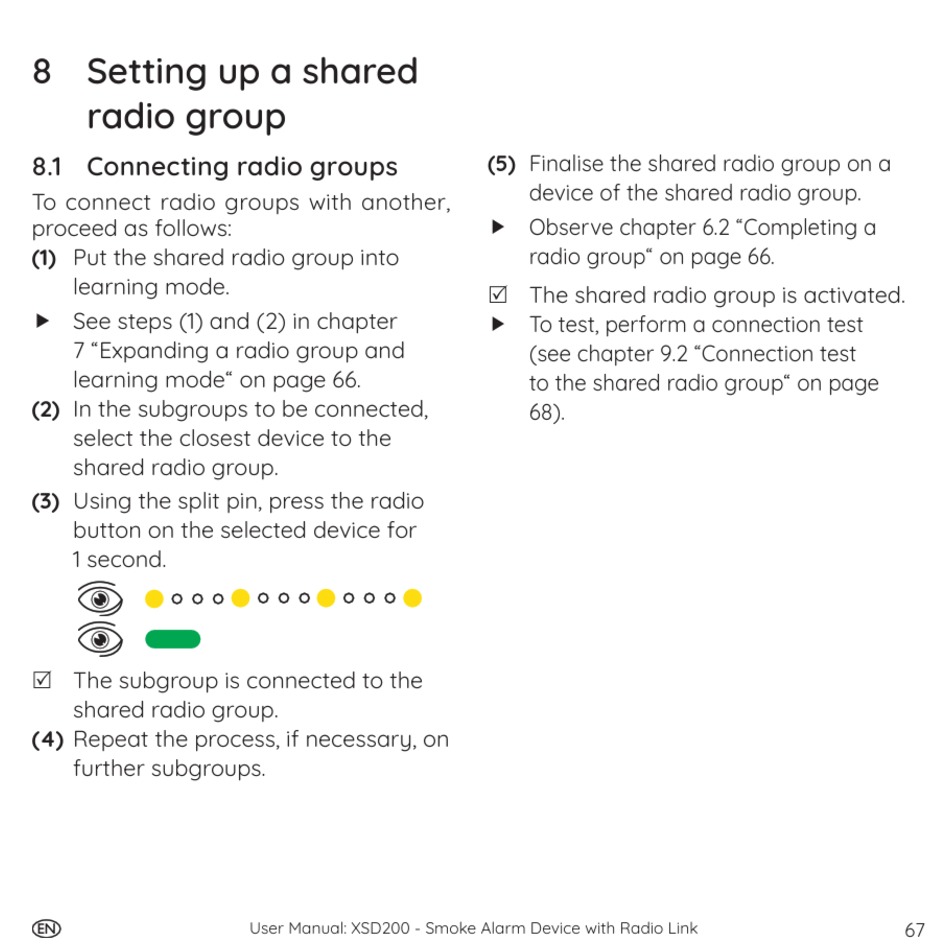 8 Setting up a shared radio group

8.1 Connecting radio groups

To connect radio groups with another, proceed as follows:

(1) Put the shared radio group into learning mode.

▶ See steps (1) and (2) in chapter 7 “Expanding a radio group and learning mode“ on page 66.

(2) In the subgroups to be connected, select the closest device to the shared radio group.

(3) Using the split pin, press the radio button on the selected device for 1 second.

☑ The subgroup is connected to the shared radio group.

(4) Repeat the process, if necessary, on further subgroups.

(5) Finalise the shared radio group on a device of the shared radio group.

▶ Observe chapter 6.2 “Completing a radio group“ on page 66.

☑ The shared radio group is activated.

▶ To test, perform a connection test (see chapter 9.2 “Connection test to the shared radio group“ on page 68).

EN User Manual: XSD200 - Smoke Alarm Device with Radio Link 67