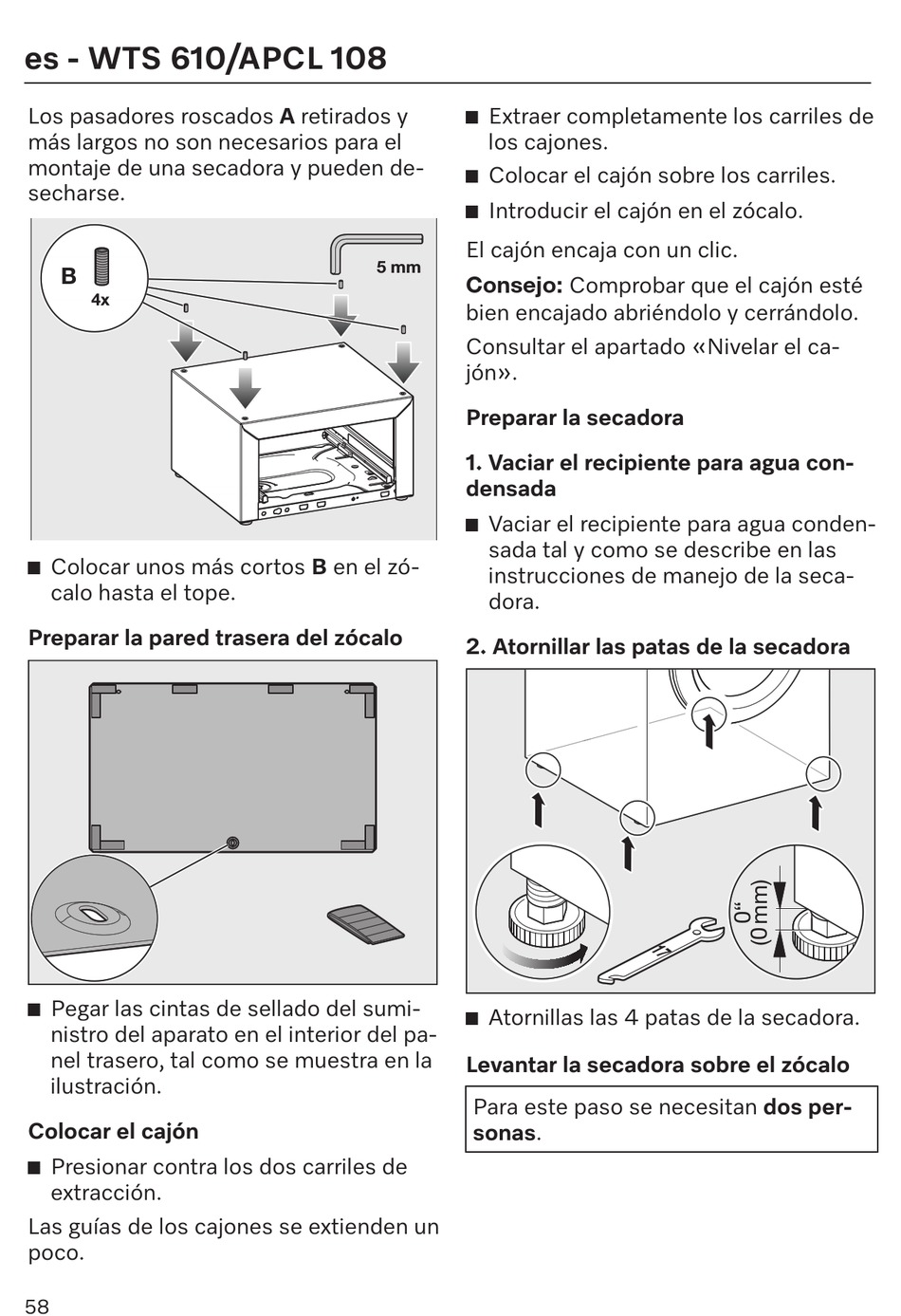 es - WTS 610/APCL 108

Los pasadores roscados **A** retirados y más largos no son necesarios para el montaje de una secadora y pueden desecharse.

B
4x
5 mm

■ Colocar unos más cortos **B** en el zócalo hasta el tope.

**Preparar la pared trasera del zócalo**

■ Pegar las cintas de sellado del suministro del aparato en el interior del panel trasero, tal como se muestra en la ilustración.

**Colocar el cajón**

■ Presionar contra los dos carriles de extracción.

Las guías de los cajones se extienden un poco.

■ Extraer completamente los carriles de los cajones.

■ Colocar el cajón sobre los carriles.

■ Introducir el cajón en el zócalo.

El cajón encaja con un clic.

**Consejo:** Comprobar que el cajón esté bien encajado abriéndolo y cerrándolo.

Consultar el apartado «Nivelar el cajón».

**Preparar la secadora**

**1. Vaciar el recipiente para agua condensada**

■ Vaciar el recipiente para agua condensada tal y como se describe en las instrucciones de manejo de la secadora.

**2. Atornillar las patas de la secadora**

0“
(0 mm)

■ Atornillas las 4 patas de la secadora.

**Levantar la secadora sobre el zócalo**

Para este paso se necesitan **dos personas**.

58