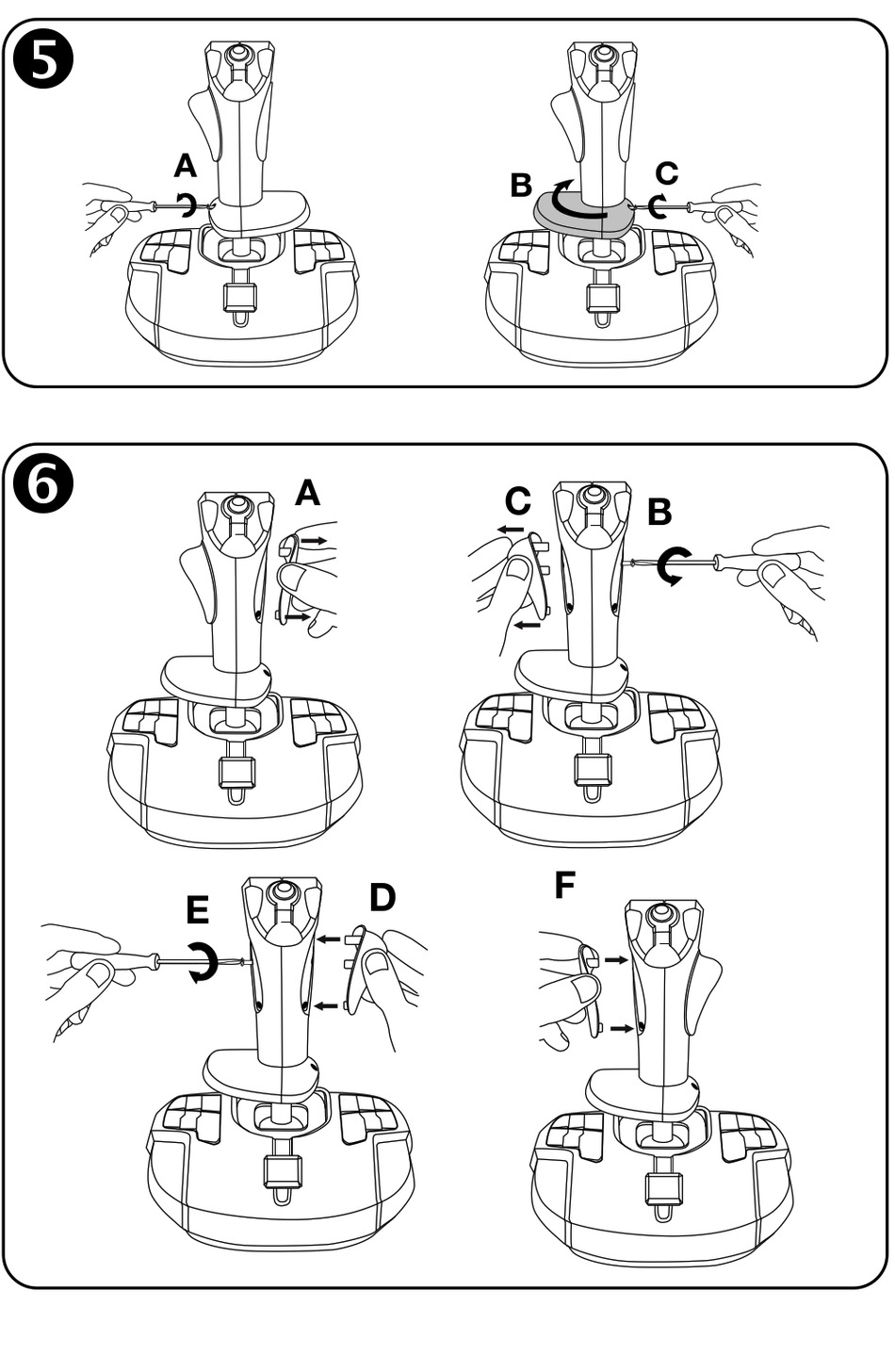 5

A

B

C

6

A

C

B

E

D

F