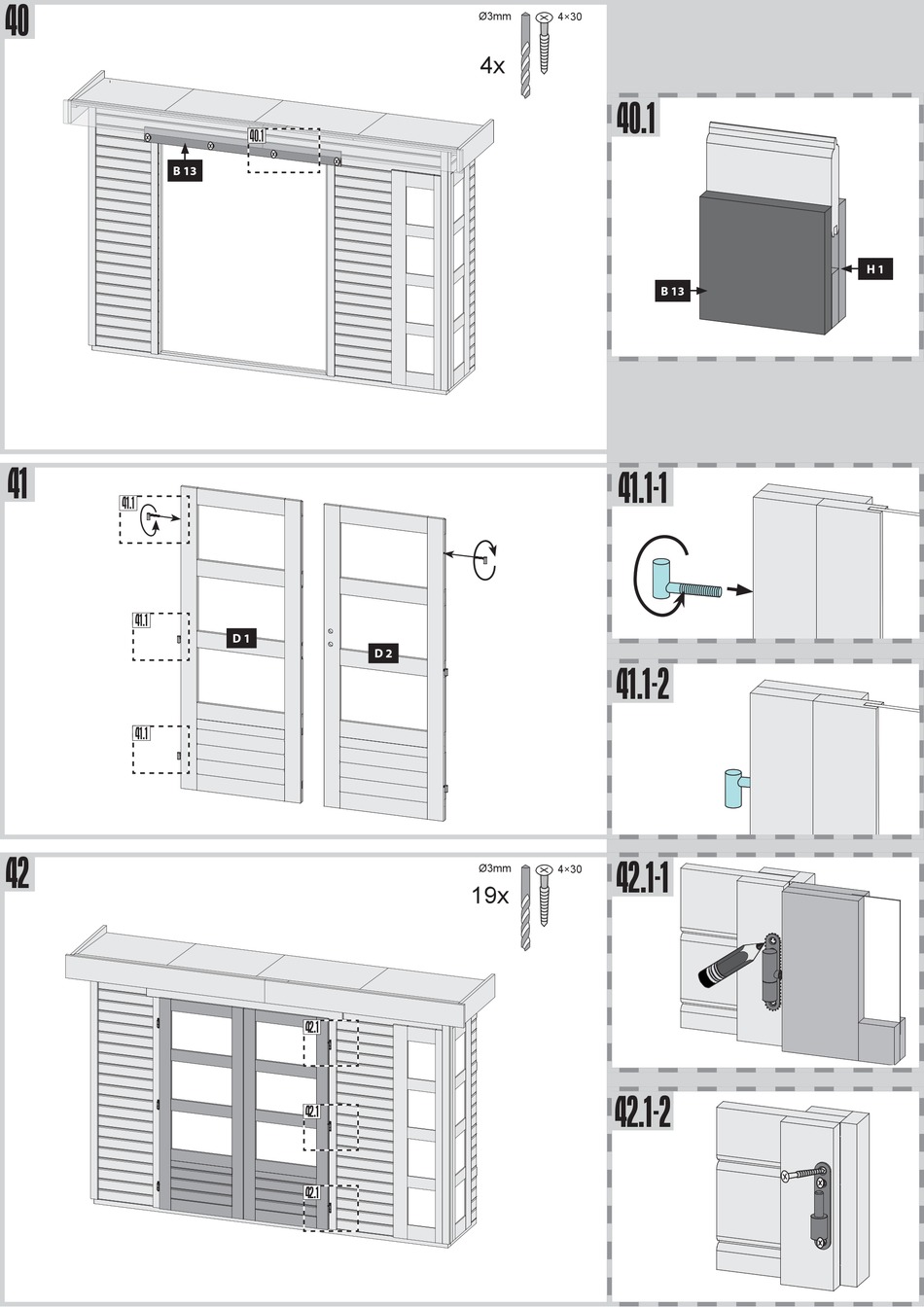 40

Ø3mm

4×30

4x

40.1

B 13

40.1

B 13

H 1

41

41.1

41.1

41.1

D 1

D 2

41.1-1

41.1-2

42

Ø3mm

4×30

19x

42.1

42.1

42.1

42.1-1

42.1-2