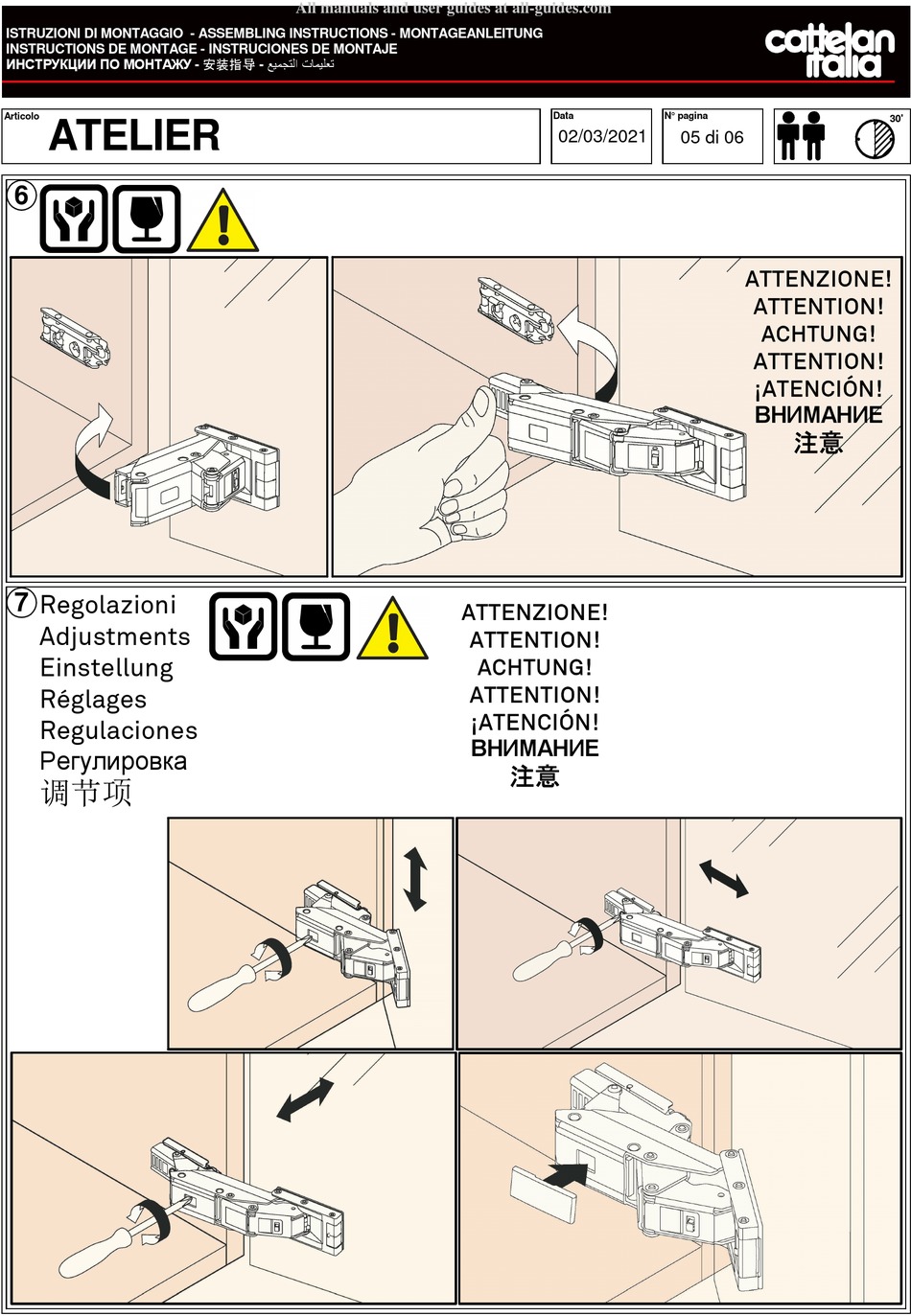 All manuals and user guides at all-guides.com

ISTRUZIONI DI MONTAGGIO - ASSEMBLING INSTRUCTIONS - MONTAGEANLEITUNG
INSTRUCTIONS DE MONTAGE - INSTRUCIONES DE MONTAJE
ИНСТРУКЦИИ ПО МОНТАЖУ - 安装指导 - تعليمات التجميع

cattelan italia

Articolo
ATELIER

Data
02/03/2021

N° pagina
05 di 06

30'

6

ATTENZIONE!
ATTENTION!
ACHTUNG!
ATTENTION!
¡ATENCIÓN!
ВНИМАНИЕ
注意

7

Regolazioni
Adjustments
Einstellung
Réglages
Regulaciones
Регулировка
调节项

ATTENZIONE!
ATTENTION!
ACHTUNG!
ATTENTION!
¡ATENCIÓN!
ВНИМАНИЕ
注意