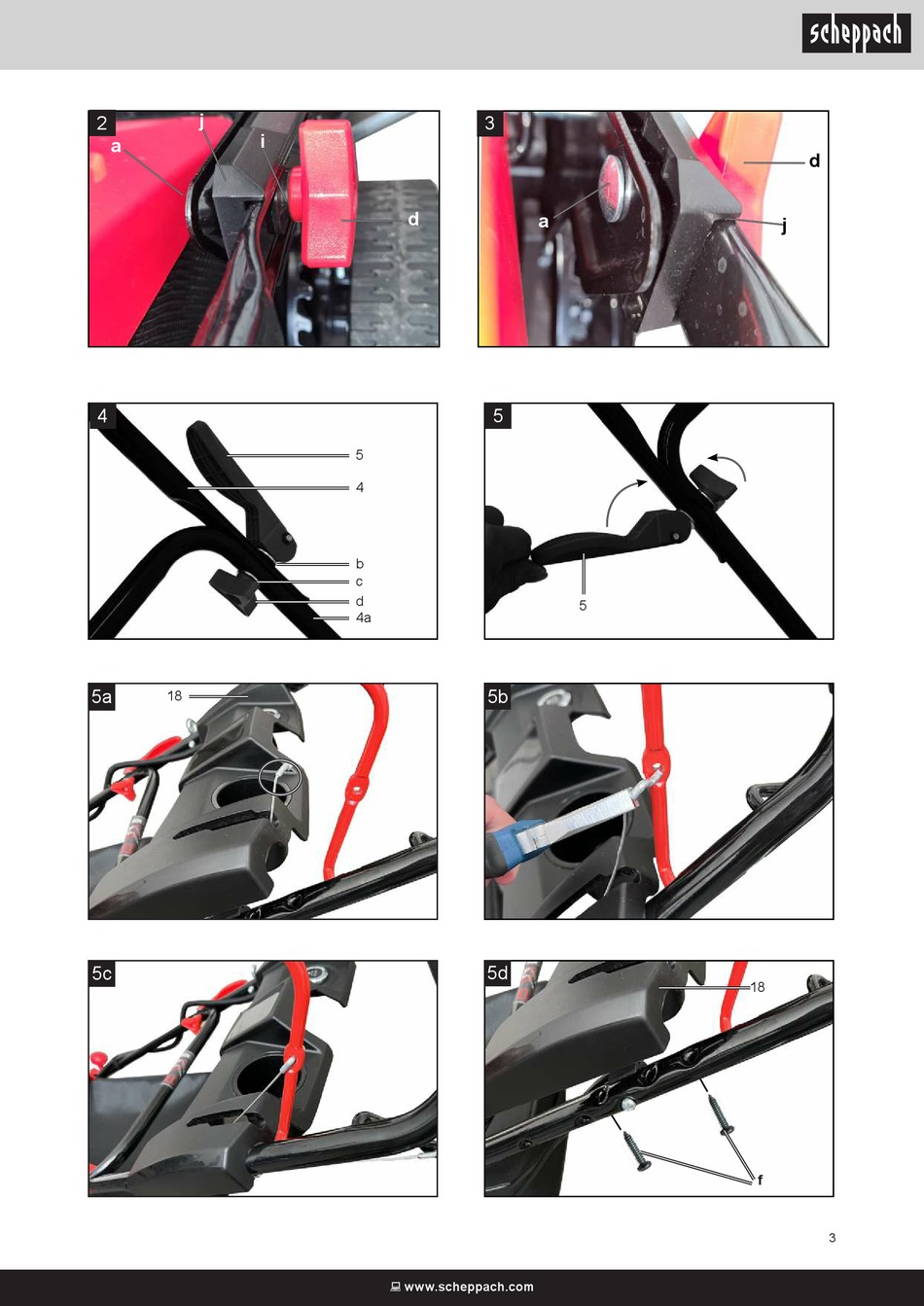 scheppach

2
j
a
i
d

3
d
a
j

4
5
4
b
c
d
4a

5
5

5a
18

5b

5c

5d
18
f

3

www.scheppach.com