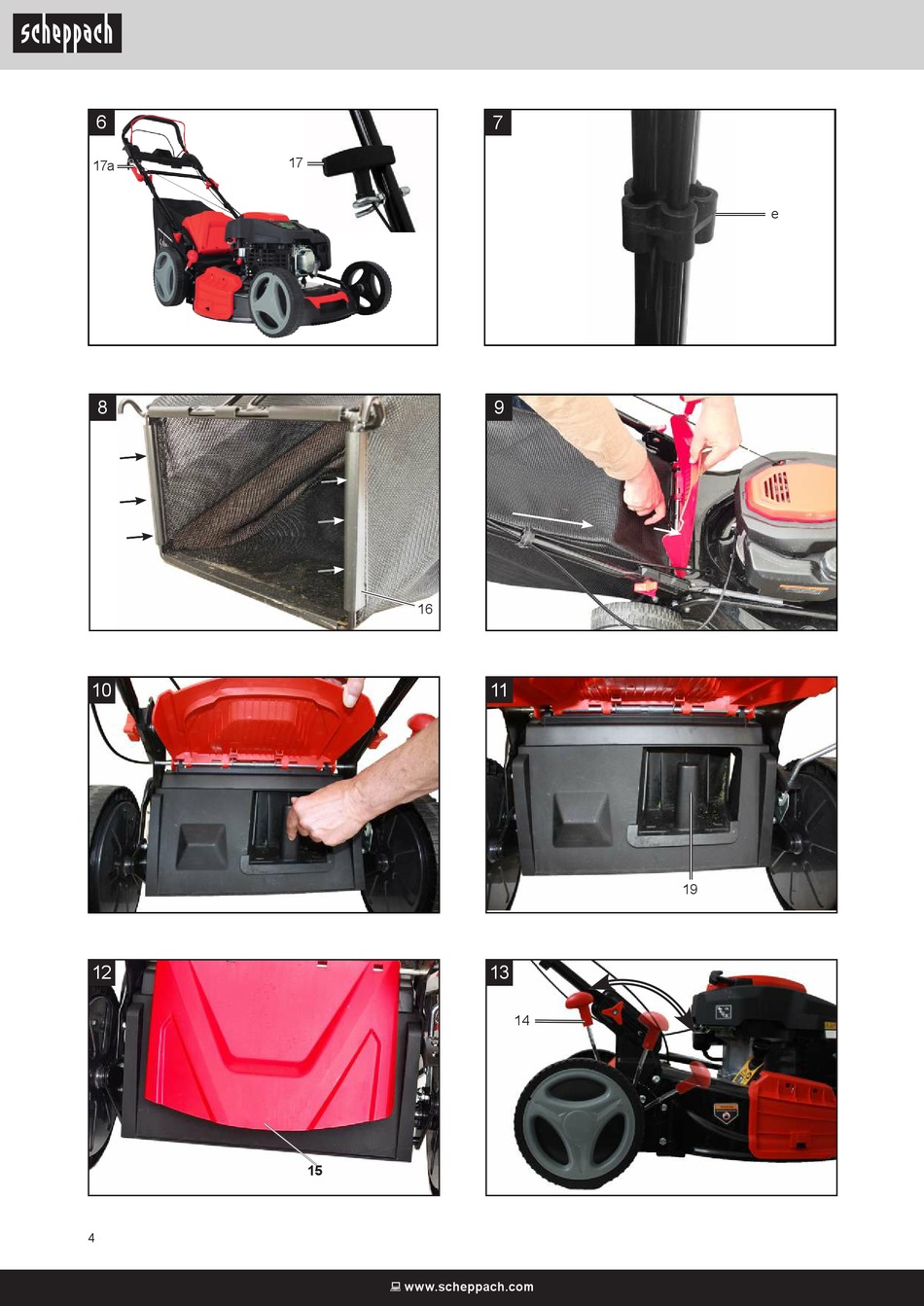 scheppach

6

17a

17

7

e

8

16

9

10

11

19

12

15

13

14

4

www.scheppach.com