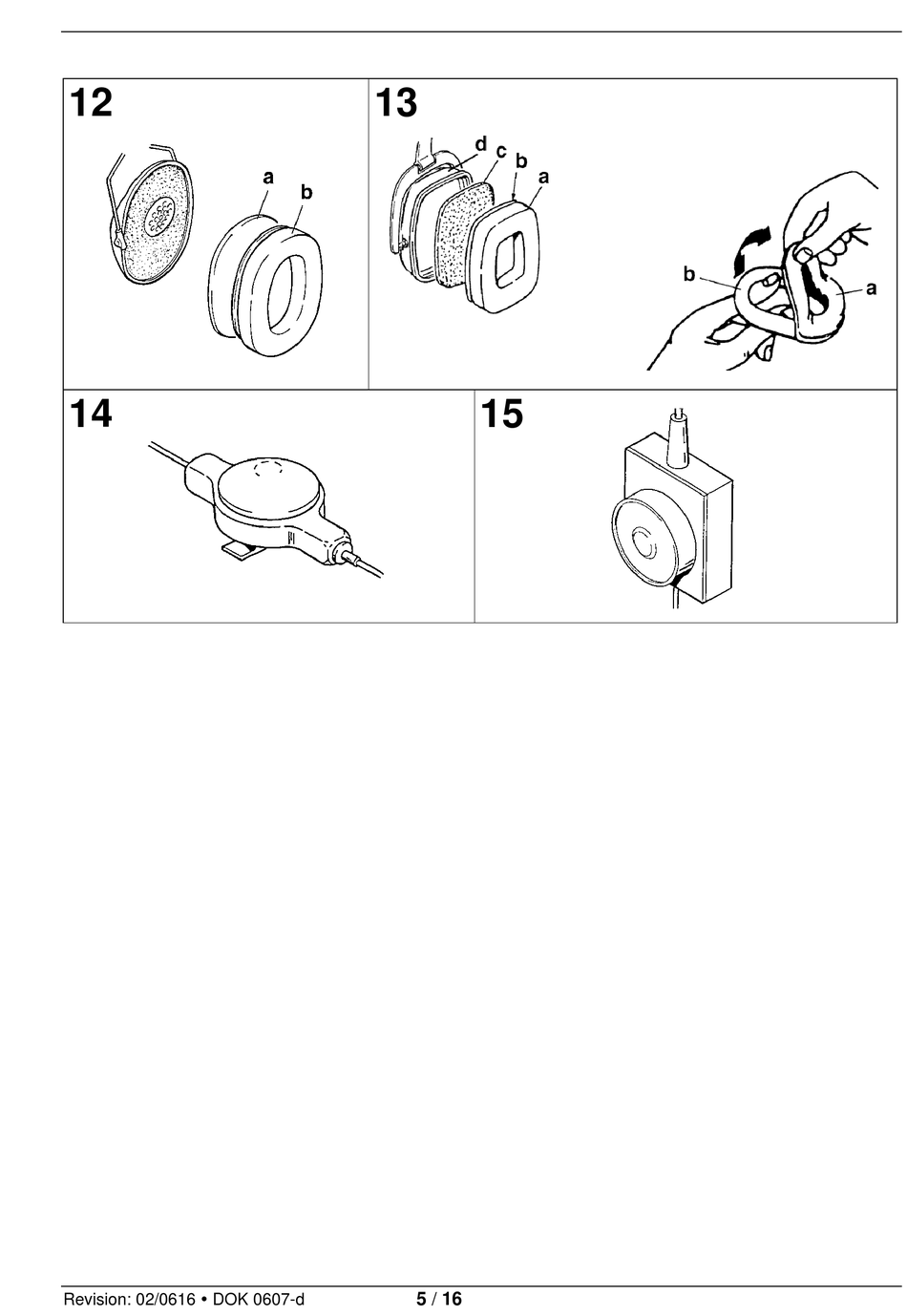 12

a
b

13

d
c
b
a

b
a

14

15

Revision: 02/0616 • DOK 0607-d
5 / 16