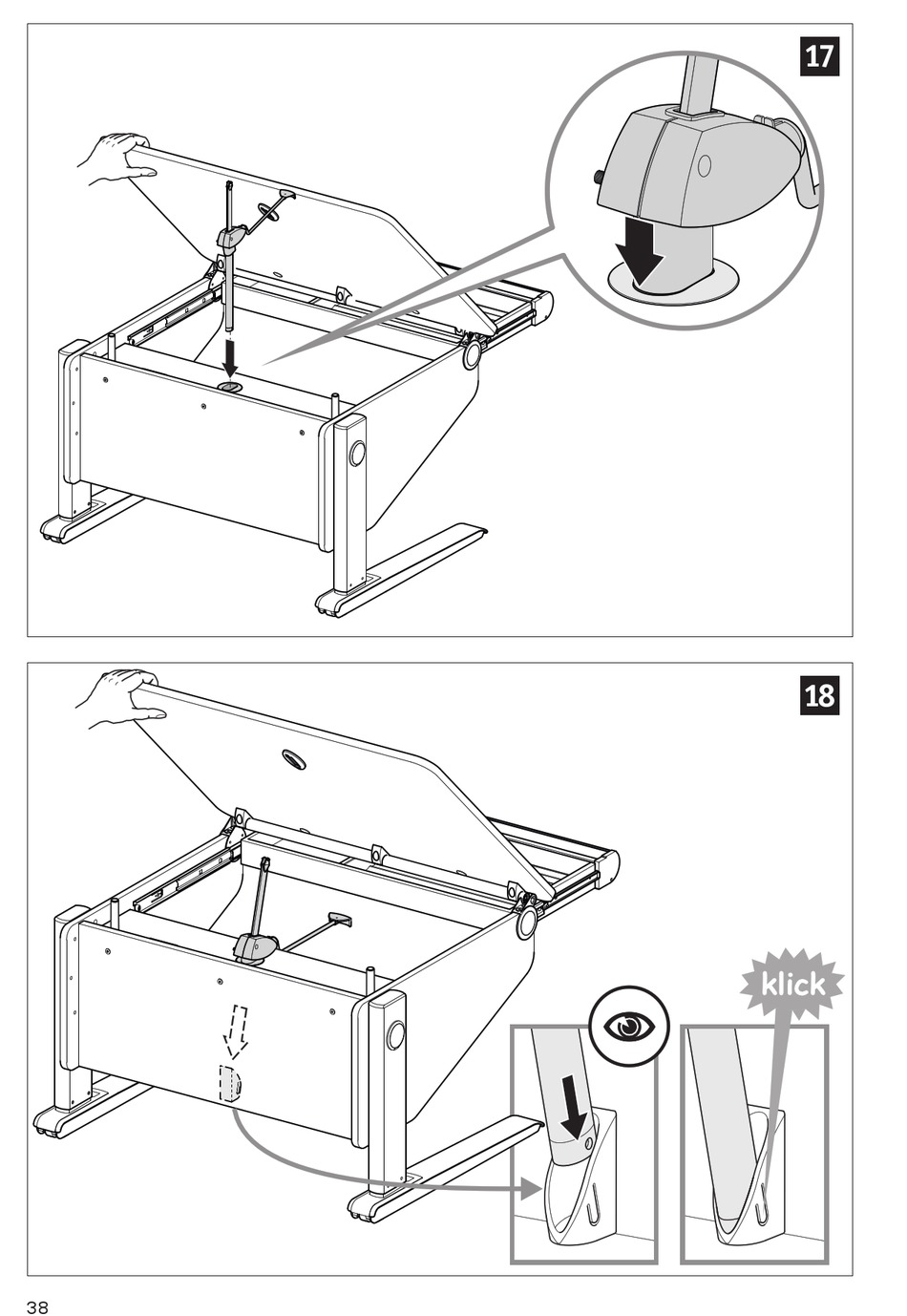 17

18

klick

38