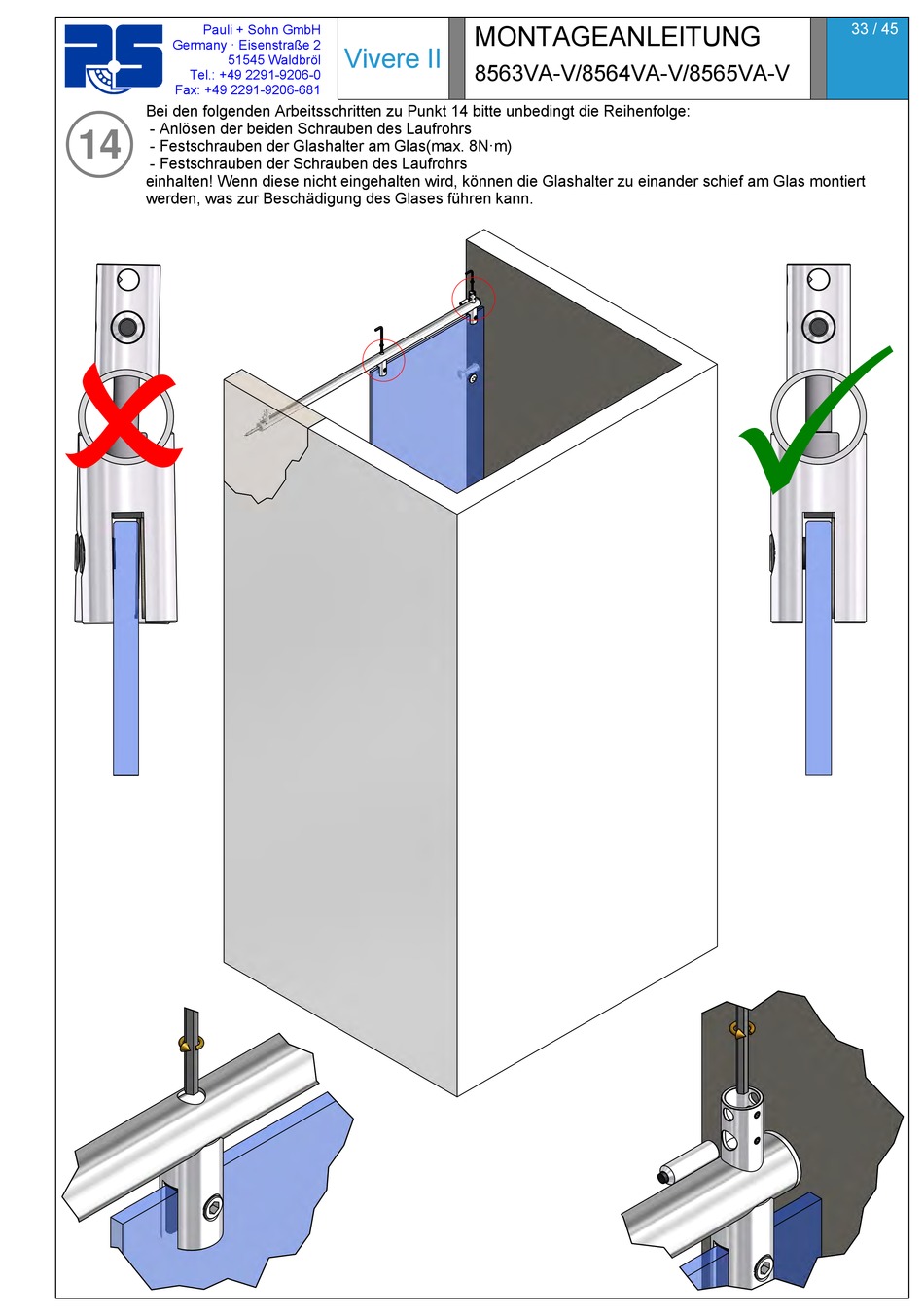 Pauli + Sohn GmbH
Germany · Eisenstraße 2
51545 Waldbröl
Tel.: +49 2291-9206-0
Fax: +49 2291-9206-681

Vivere II

MONTAGEANLEITUNG
8563VA-V/8564VA-V/8565VA-V

33 / 45

14

Bei den folgenden Arbeitsschritten zu Punkt 14 bitte unbedingt die Reihenfolge:
- Anlösen der beiden Schrauben des Laufrohrs
- Festschrauben der Glashalter am Glas(max. 8N·m)
- Festschrauben der Schrauben des Laufrohrs
einhalten! Wenn diese nicht eingehalten wird, können die Glashalter zu einander schief am Glas montiert werden, was zur Beschädigung des Glases führen kann.