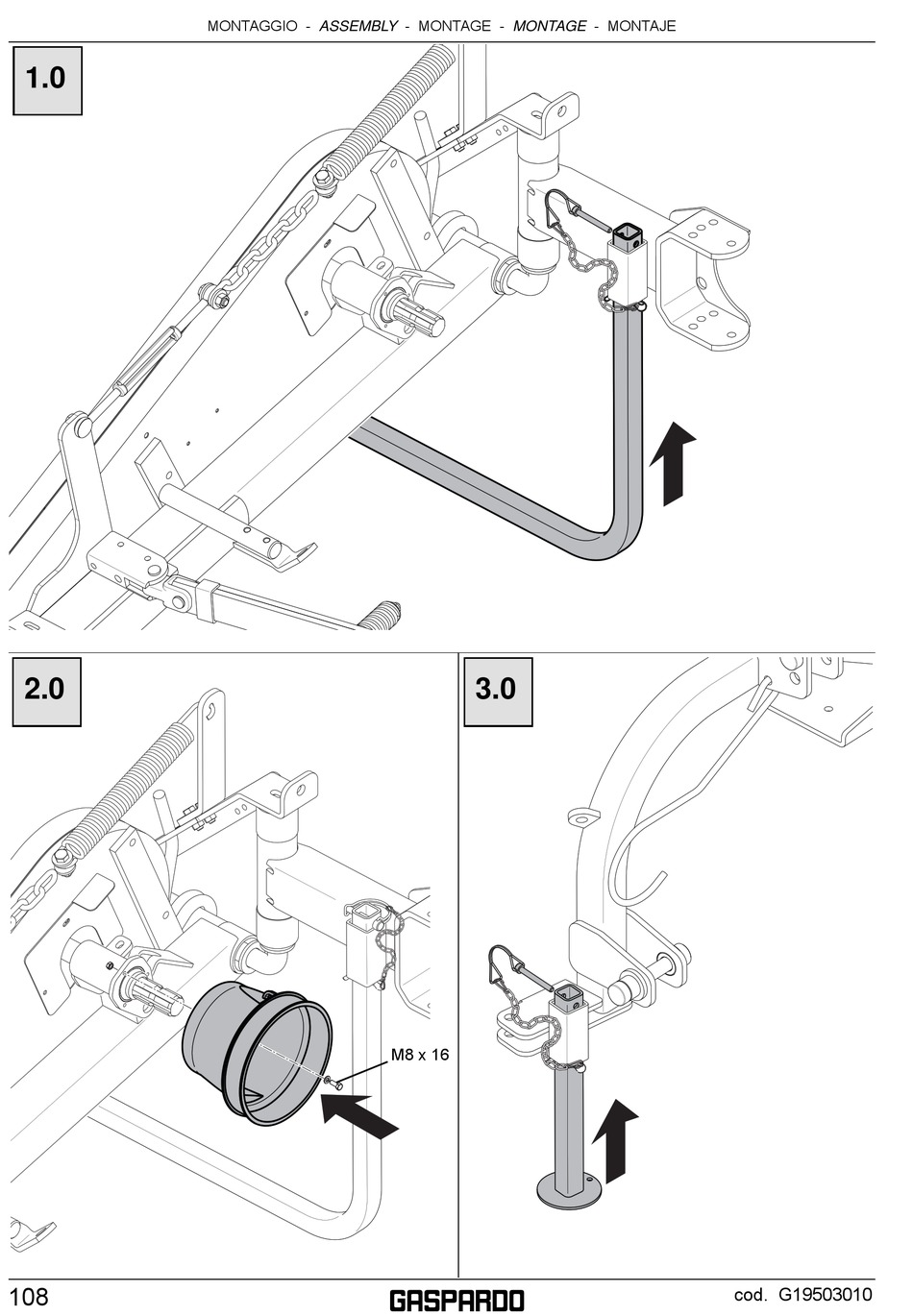 MONTAGGIO - ASSEMBLY - MONTAGE - MONTAGE - MONTAJE

1.0

2.0

M8 x 16

3.0

108

GASPARDO

cod. G19503010