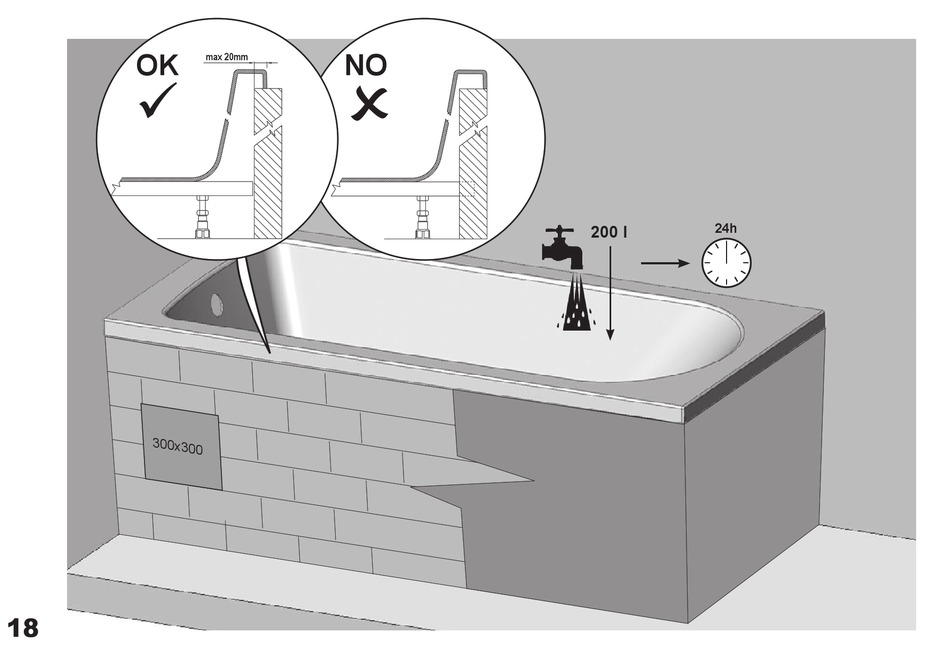 OK
max 20mm
NO
200 l
24h
300x300
18