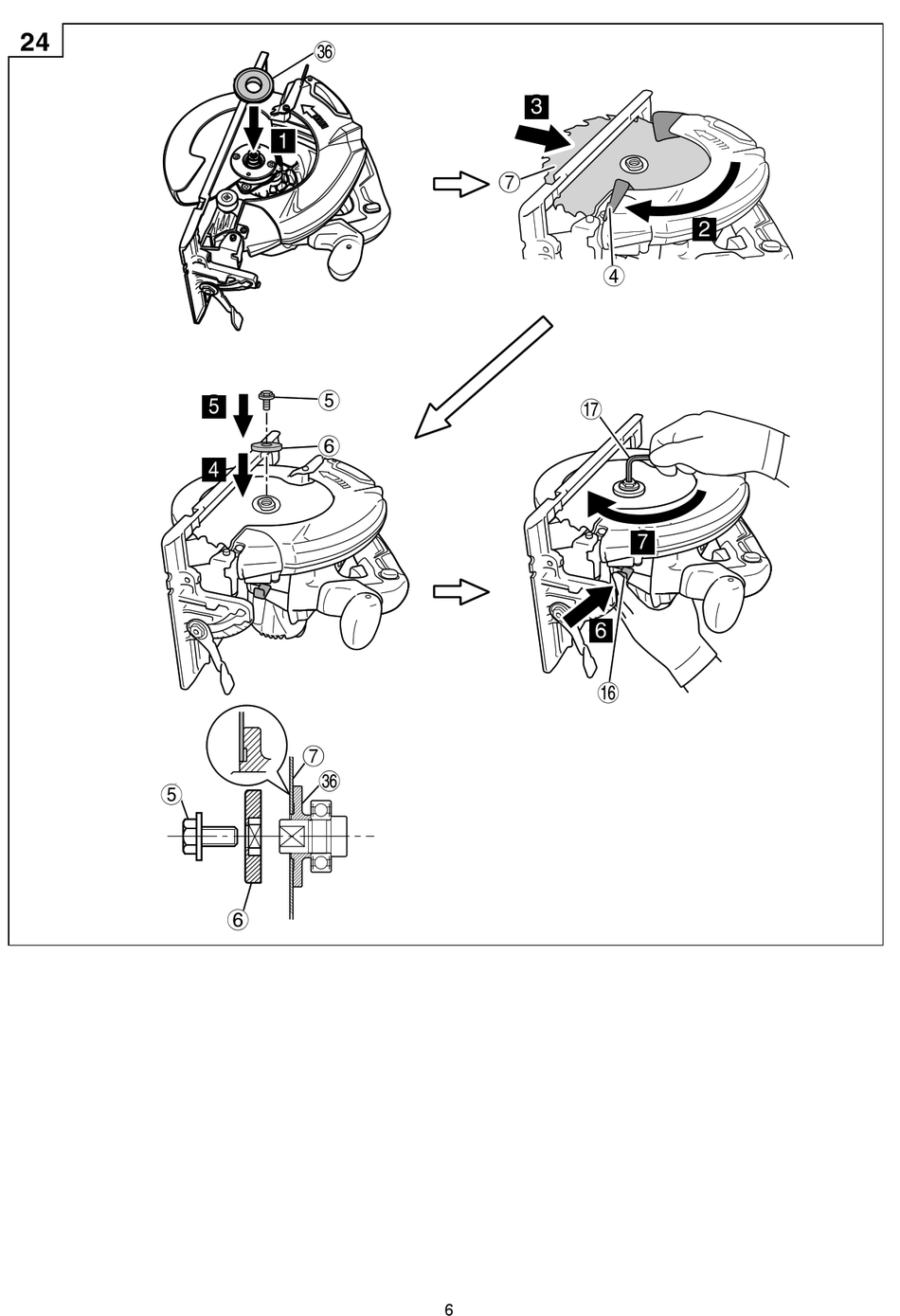 24

36
1

3
7
2
4

5
5
6
4

17
7
6
16

7
36
5
6

6