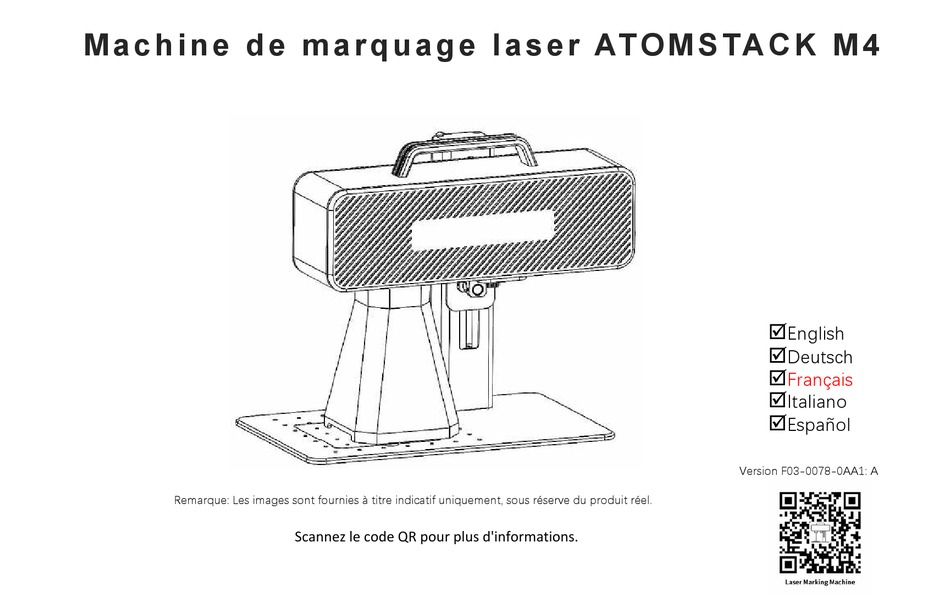 Machine de marquage laser ATOMSTACK M4

☑English
☑Deutsch
☑Français
☑Italiano
☑Español

Version F03-0078-0AA1: A

Remarque: Les images sont fournies à titre indicatif uniquement, sous réserve du produit réel.

Scannez le code QR pour plus d'informations.

Laser Marking Machine