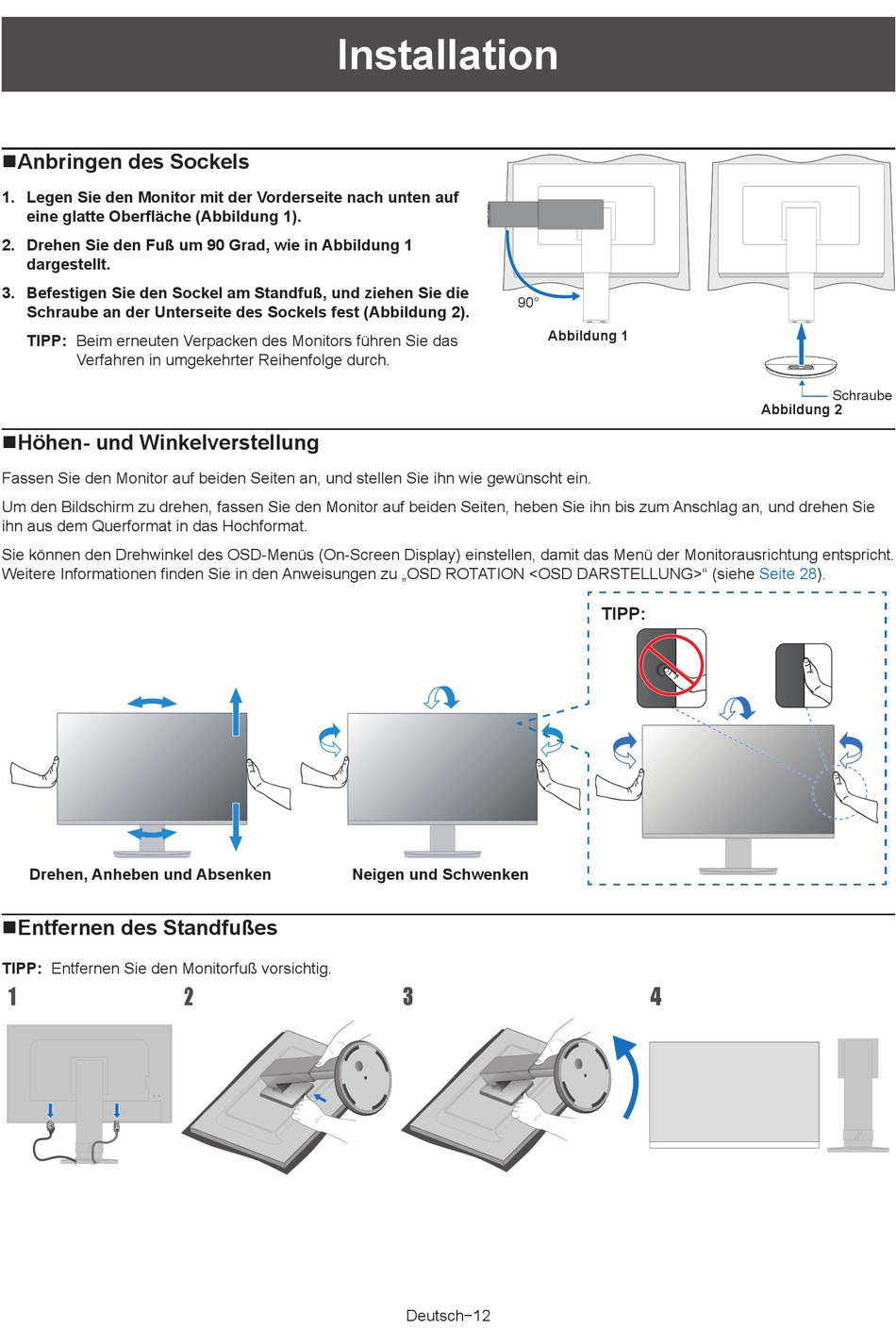 Installation

■Anbringen des Sockels

1. Legen Sie den Monitor mit der Vorderseite nach unten auf eine glatte Oberfläche (Abbildung 1).

2. Drehen Sie den Fuß um 90 Grad, wie in Abbildung 1 dargestellt.

3. Befestigen Sie den Sockel am Standfuß, und ziehen Sie die Schraube an der Unterseite des Sockels fest (Abbildung 2).

TIPP: Beim erneuten Verpacken des Monitors führen Sie das Verfahren in umgekehrter Reihenfolge durch.

90°

Abbildung 1

Schraube

Abbildung 2

■Höhen- und Winkelverstellung

Fassen Sie den Monitor auf beiden Seiten an, und stellen Sie ihn wie gewünscht ein.

Um den Bildschirm zu drehen, fassen Sie den Monitor auf beiden Seiten, heben Sie ihn bis zum Anschlag an, und drehen Sie ihn aus dem Querformat in das Hochformat.

Sie können den Drehwinkel des OSD-Menüs (On-Screen Display) einstellen, damit das Menü der Monitorausrichtung entspricht. Weitere Informationen finden Sie in den Anweisungen zu „OSD ROTATION <OSD DARSTELLUNG>“ (siehe Seite 28).

TIPP:

Drehen, Anheben und Absenken

Neigen und Schwenken

■Entfernen des Standfußes

TIPP: Entfernen Sie den Monitorfuß vorsichtig.

1

2

3

4

Deutsch−12