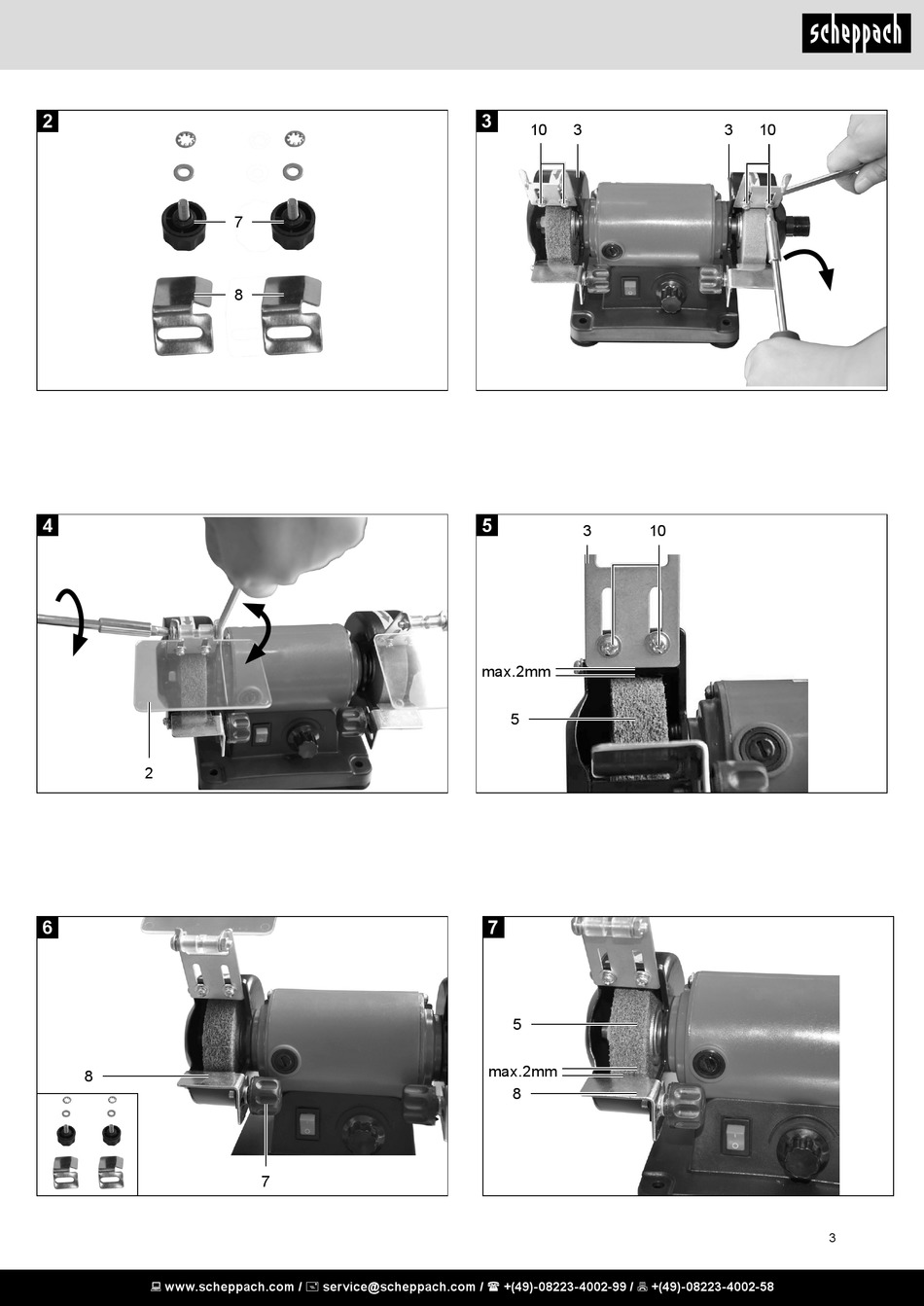 scheppach

2

7

8

3

10 3 3 10

4

2

5

3 10

max.2mm

5

6

8

7

7

5

max.2mm

8

3

www.scheppach.com / service@scheppach.com / +(49)-08223-4002-99 / +(49)-08223-4002-58