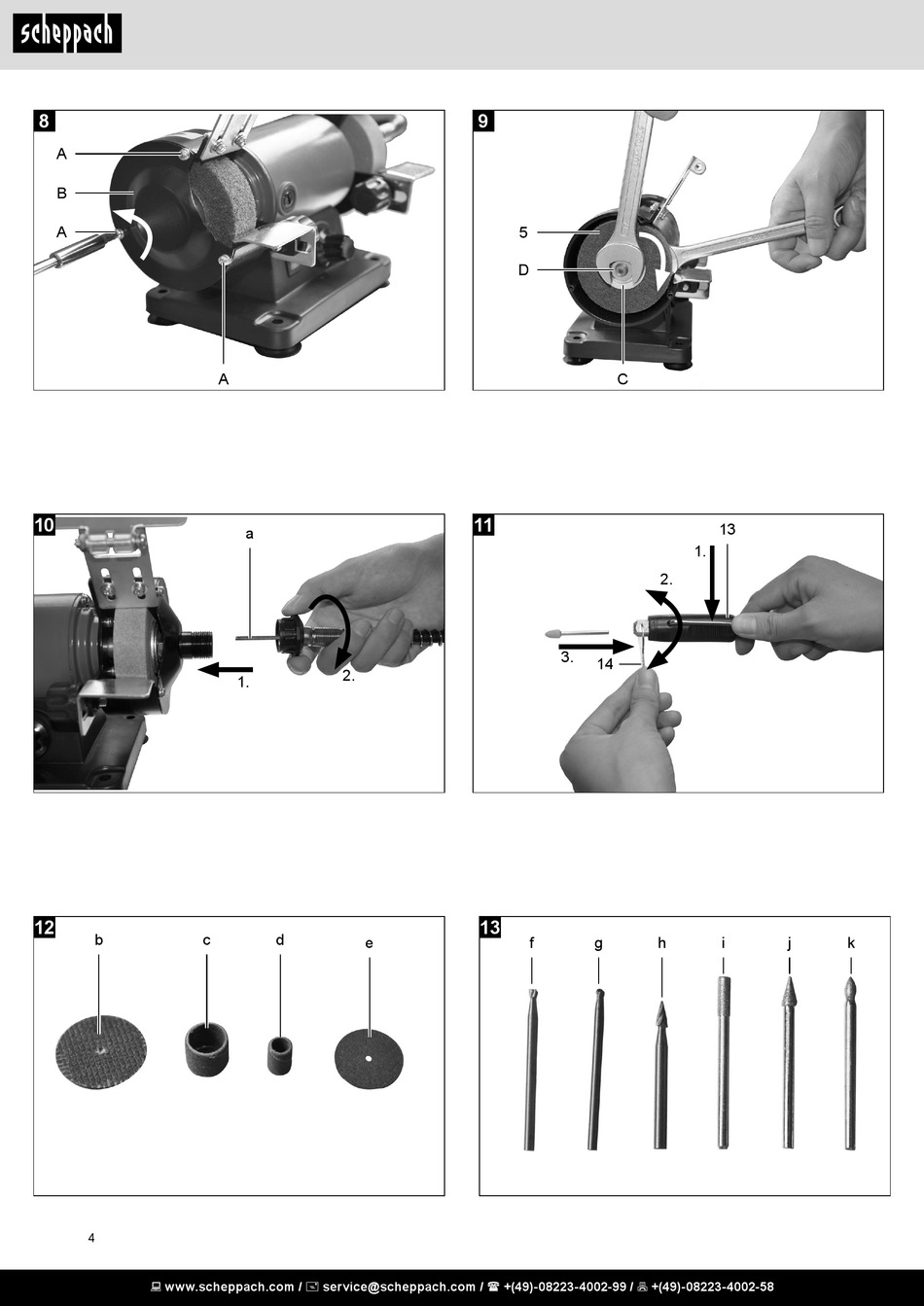 scheppach

8
A
B
A
A

9
5
D
C

10
a
1.
2.

11
13
1.
2.
3.
14

12
b
c
d
e

13
f
g
h
i
j
k

4

www.scheppach.com / service@scheppach.com / +(49)-08223-4002-99 / +(49)-08223-4002-58