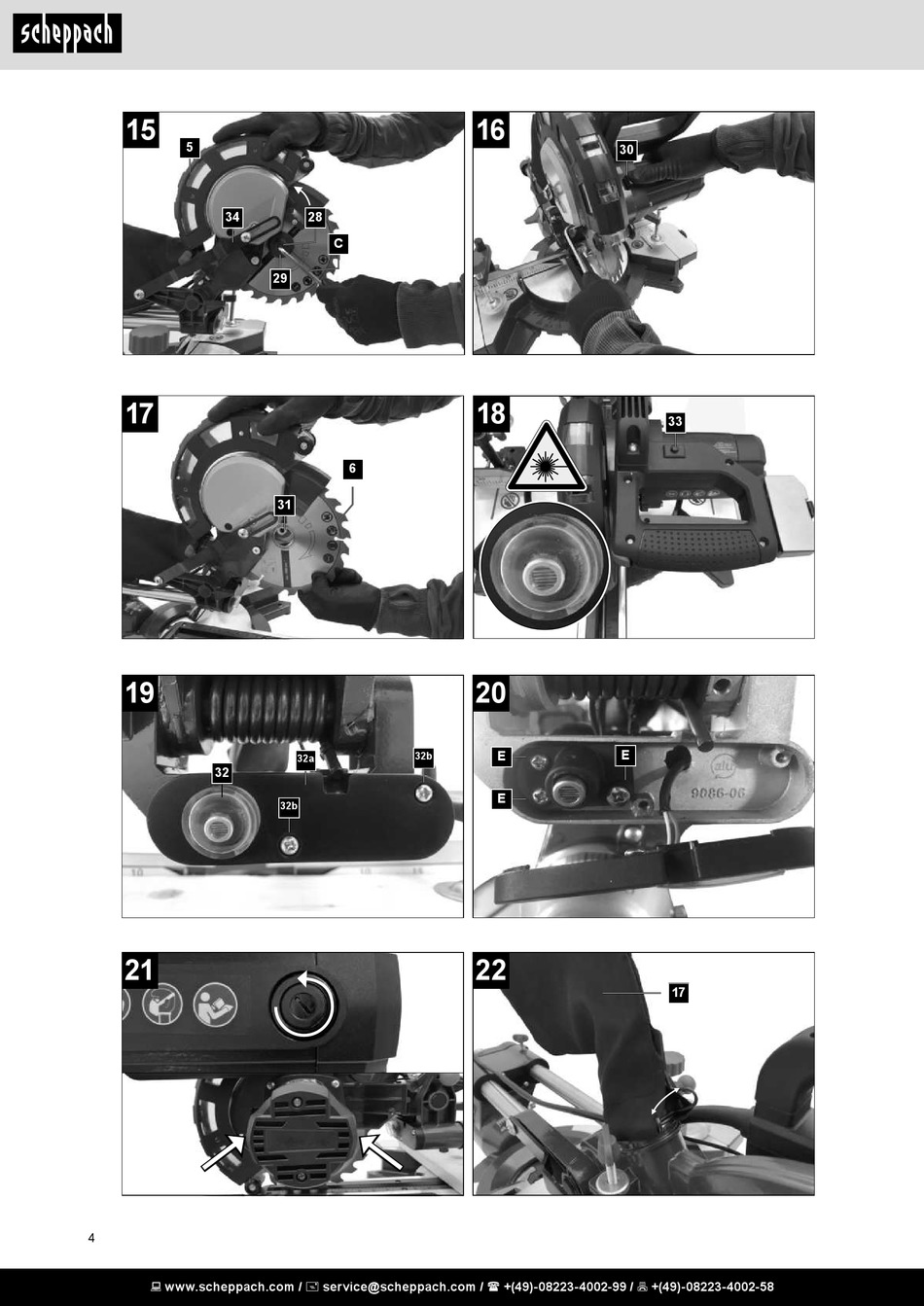 scheppach

15
5
34
28
C
29

16
30

17
6
31

18
33

19
32
32a
32b
32b

20
E
E
E
9086-06

21

22
17

4

www.scheppach.com / service@scheppach.com / +(49)-08223-4002-99 / +(49)-08223-4002-58