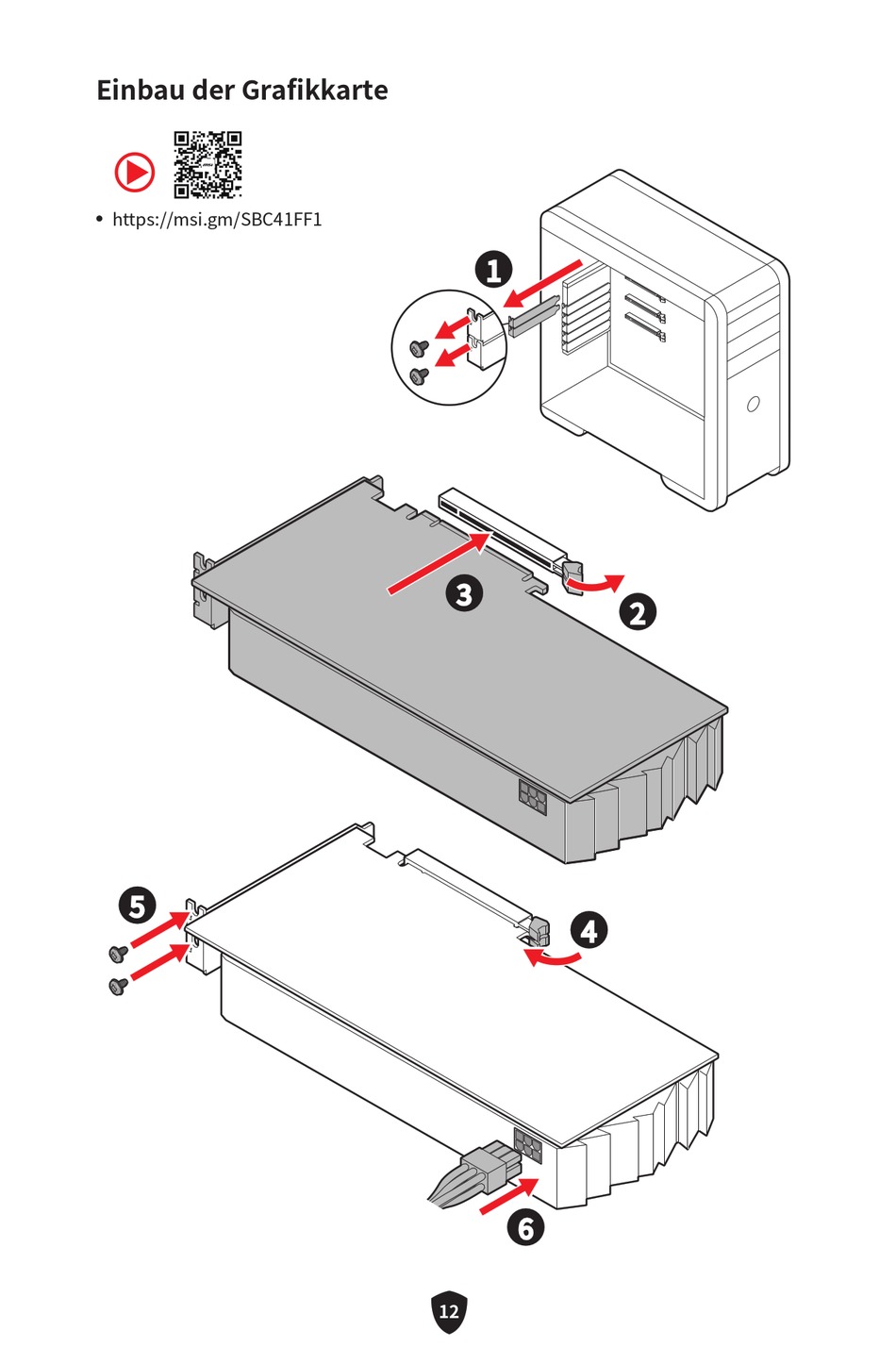 Einbau der Grafikkarte

• https://msi.gm/SBC41FF1

1

3

2

5

4

6

12