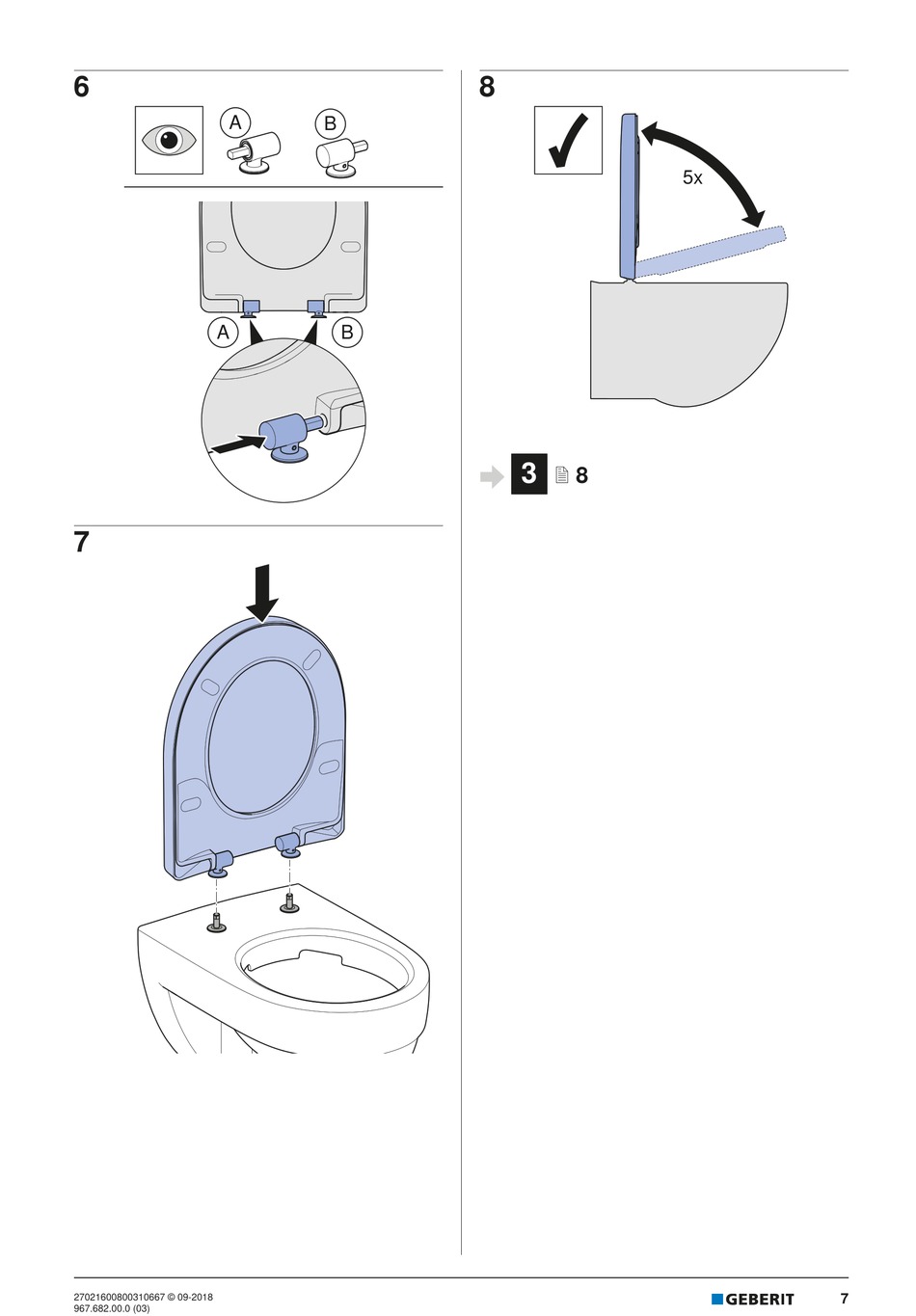 6

A

B

A

B

7

8

5x

3

8

27021600800310667 © 09-2018
967.682.00.0 (03)

GEBERIT

7