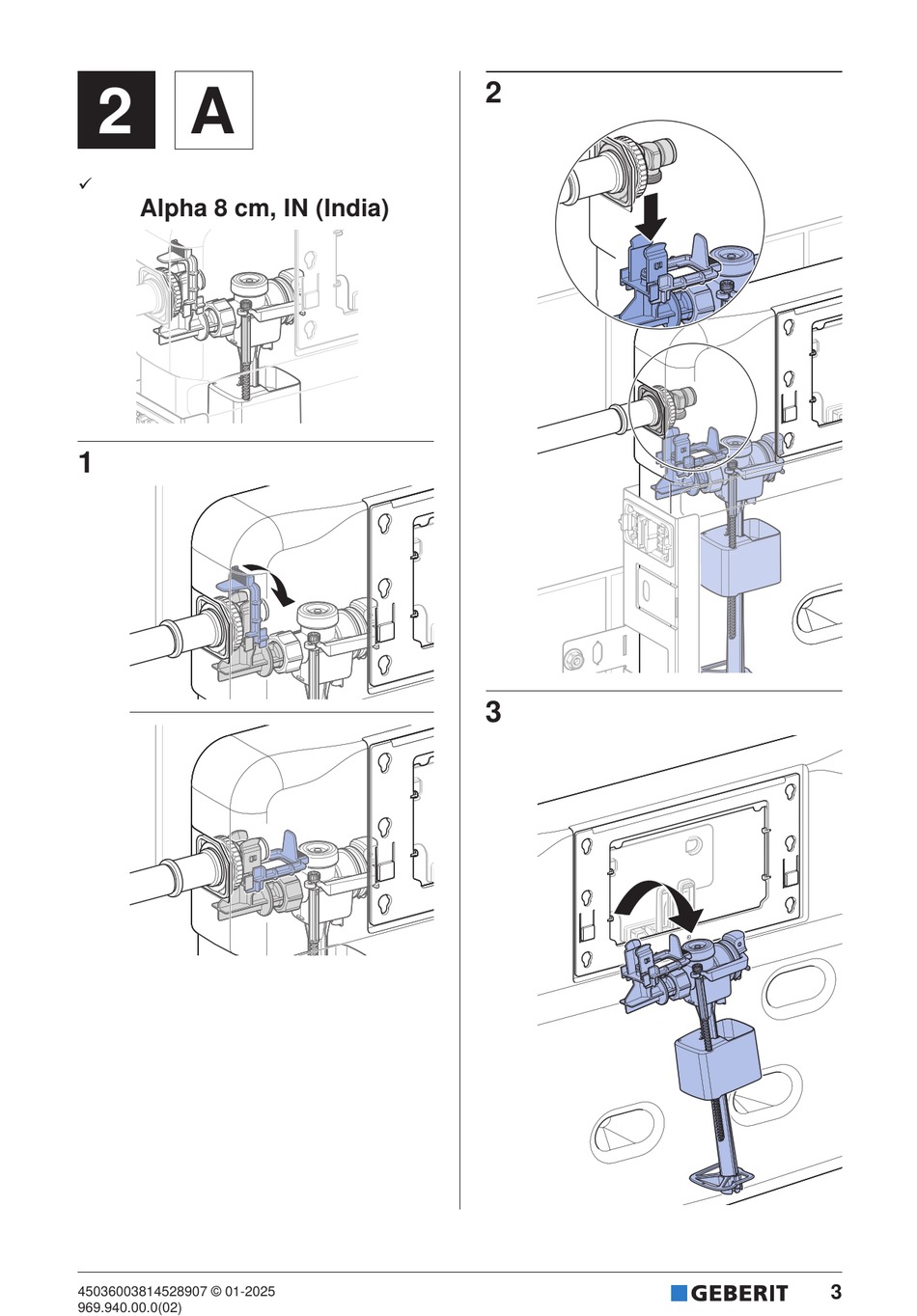 2 A

✓

Alpha 8 cm, IN (India)

1

2

3

45036003814528907 © 01-2025
969.940.00.0(02)

GEBERIT

3