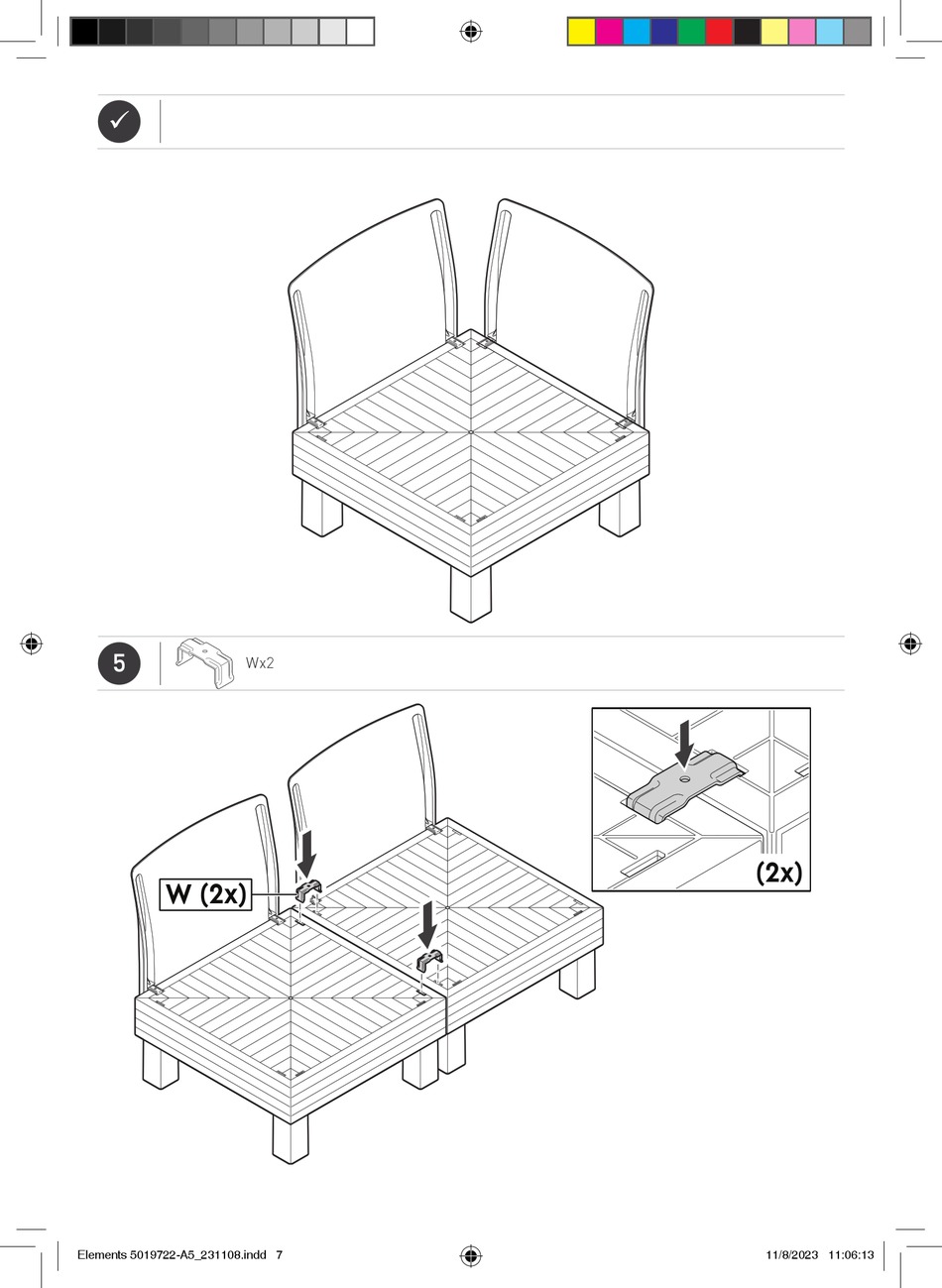 5

Wx2

W (2x)

(2x)

Elements 5019722-A5_231108.indd 7

11/8/2023 11:06:13