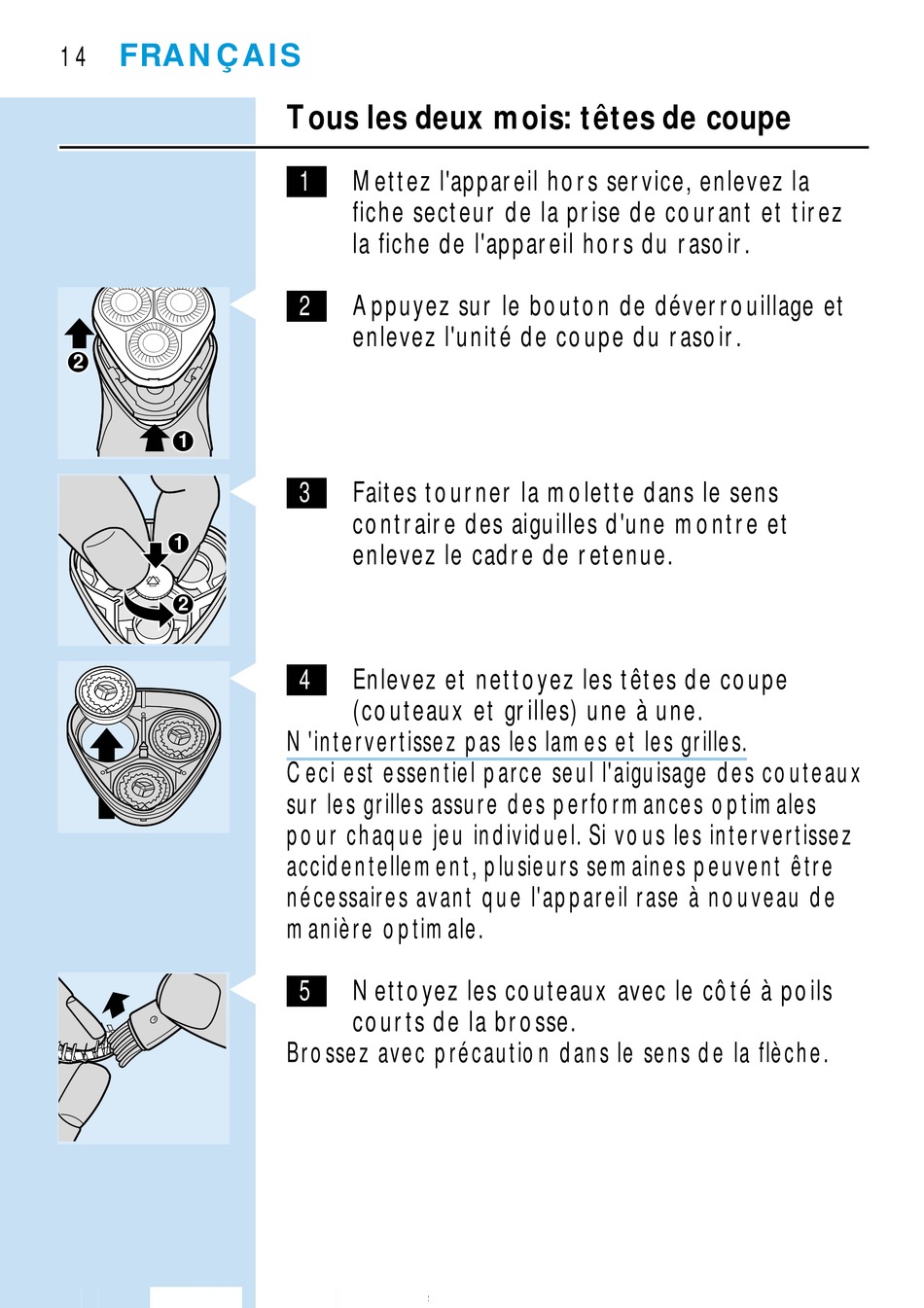 14 FRANÇAIS

Tous les deux mois: têtes de coupe

1 Mettez l'appareil hors service, enlevez la fiche secteur de la prise de courant et tirez la fiche de l'appareil hors du rasoir.

2 Appuyez sur le bouton de déverrouillage et enlevez l'unité de coupe du rasoir.

2

1

3 Faites tourner la molette dans le sens contraire des aiguilles d'une montre et enlevez le cadre de retenue.

1

2

4 Enlevez et nettoyez les têtes de coupe (couteaux et grilles) une à une.

N'intervertissez pas les lames et les grilles.

Ceci est essentiel parce seul l'aiguisage des couteaux sur les grilles assure des performances optimales pour chaque jeu individuel. Si vous les intervertissez accidentellement, plusieurs semaines peuvent être nécessaires avant que l'appareil rase à nouveau de manière optimale.

5 Nettoyez les couteaux avec le côté à poils courts de la brosse.

Brossez avec précaution dans le sens de la flèche.