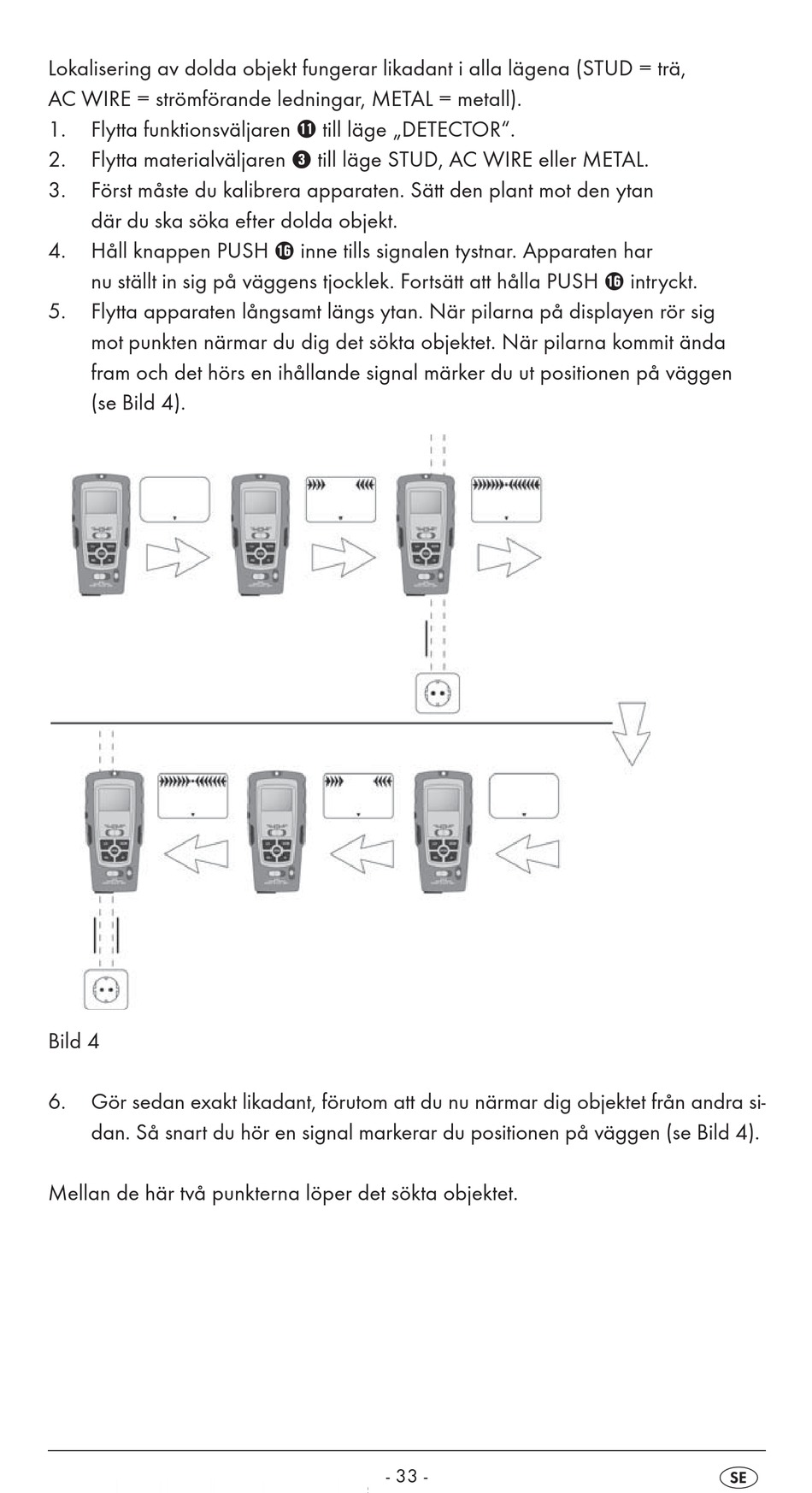 Lokalisering av dolda objekt fungerar likadant i alla lägena (STUD = trä, AC WIRE = strömförande ledningar, METAL = metall).

1. Flytta funktionsväljaren ⓫ till läge „DETECTOR".
2. Flytta materialväljaren ❸ till läge STUD, AC WIRE eller METAL.
3. Först måste du kalibrera apparaten. Sätt den plant mot den ytan där du ska söka efter dolda objekt.
4. Håll knappen PUSH ⓰ inne tills signalen tystnar. Apparaten har nu ställt in sig på väggens tjocklek. Fortsätt att hålla PUSH ⓰ intryckt.
5. Flytta apparaten långsamt längs ytan. När pilarna på displayen rör sig mot punkten närmar du dig det sökta objektet. När pilarna kommit ända fram och det hörs en ihållande signal märker du ut positionen på väggen (se Bild 4).

Bild 4

6. Gör sedan exakt likadant, förutom att du nu närmar dig objektet från andra sidan. Så snart du hör en signal markerar du positionen på väggen (se Bild 4).

Mellan de här två punkterna löper det sökta objektet.

- 33 -

SE