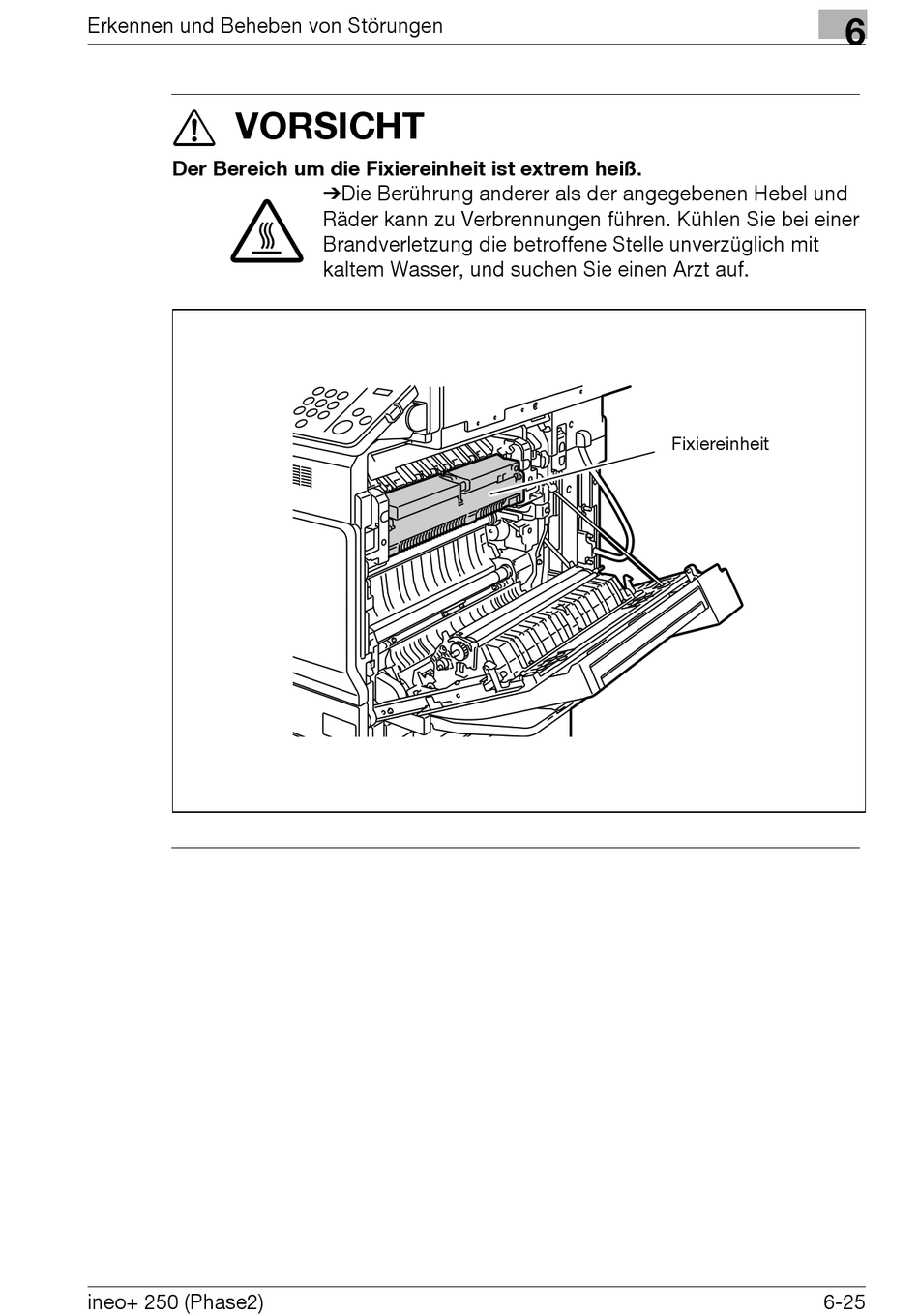 Erkennen und Beheben von Störungen

6

VORSICHT

Der Bereich um die Fixiereinheit ist extrem heiß.

➔Die Berührung anderer als der angegebenen Hebel und Räder kann zu Verbrennungen führen. Kühlen Sie bei einer Brandverletzung die betroffene Stelle unverzüglich mit kaltem Wasser, und suchen Sie einen Arzt auf.

Fixiereinheit

ineo+ 250 (Phase2)

6-25