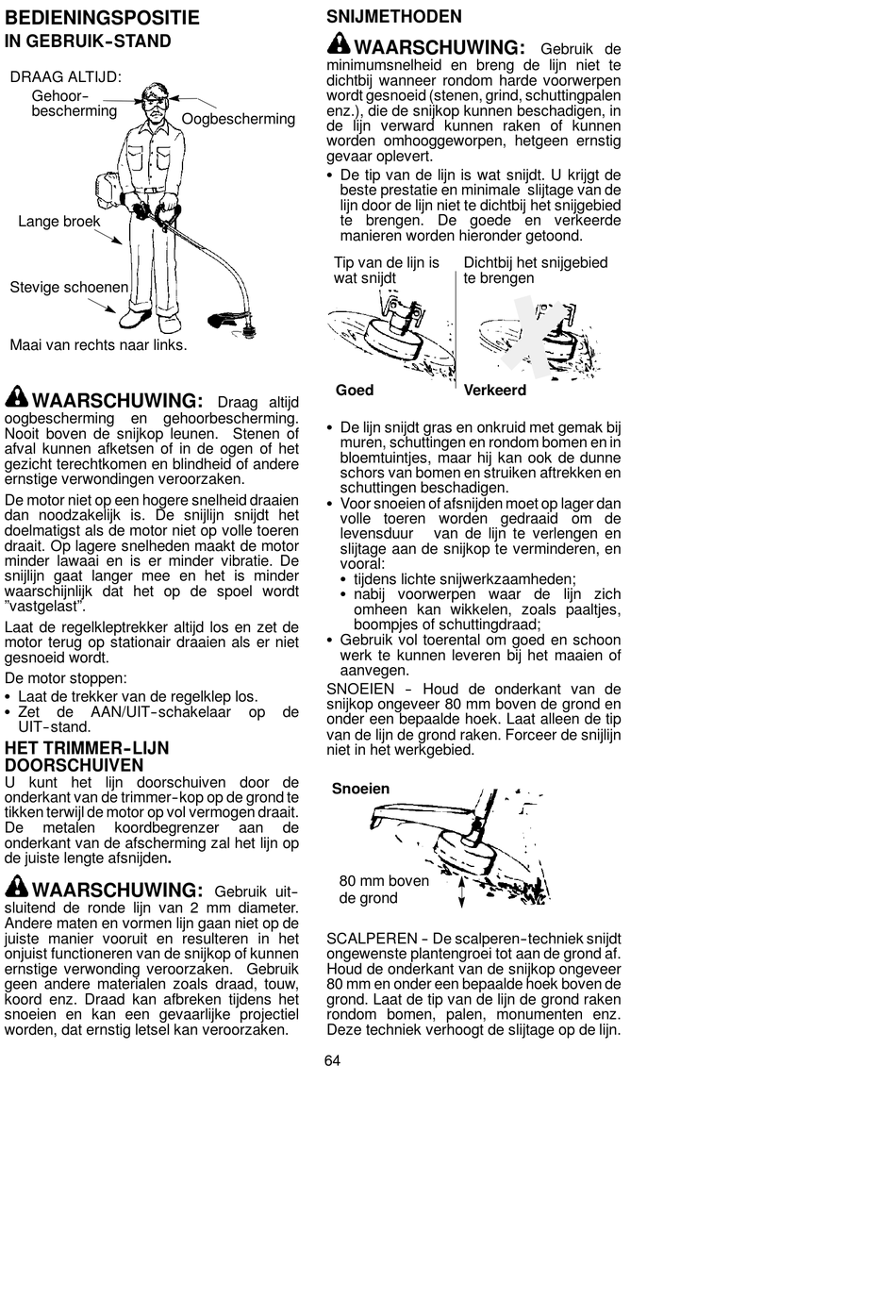 BEDIENINGSPOSITIE
IN GEBRUIK-STAND

DRAAG ALTIJD:
Gehoorbescherming
Oogbescherming
Lange broek
Stevige schoenen
Maai van rechts naar links.

WAARSCHUWING: Draag altijd oogbescherming en gehoorbescherming. Nooit boven de snijkop leunen. Stenen of afval kunnen afketsen of in de ogen of het gezicht terechtkomen en blindheid of andere ernstige verwondingen veroorzaken.

De motor niet op een hogere snelheid draaien dan noodzakelijk is. De snijlijn snijdt het doelmatigst als de motor niet op volle toeren draait. Op lagere snelheden maakt de motor minder lawaai en is er minder vibratie. De snijlijn gaat langer mee en het is minder waarschijnlijk dat het op de spoel wordt "vastgelast".

Laat de regelkleptrekker altijd los en zet de motor terug op stationair draaien als er niet gesnoeid wordt.

De motor stoppen:
• Laat de trekker van de regelklep los.
• Zet de AAN/UIT-schakelaar op de UIT-stand.

HET TRIMMER-LIJN DOORSCHUIVEN
U kunt het lijn doorschuiven door de onderkant van de trimmer-kop op de grond te tikken terwijl de motor op vol vermogen draait. De metalen koordbegrenzer aan de onderkant van de afscherming zal het lijn op de juiste lengte afsnijden.

WAARSCHUWING: Gebruik uitsluitend de ronde lijn van 2 mm diameter. Andere maten en vormen lijn gaan niet op de juiste manier vooruit en resulteren in het onjuist functioneren van de snijkop of kunnen ernstige verwonding veroorzaken. Gebruik geen andere materialen zoals draad, touw, koord enz. Draad kan afbreken tijdens het snoeien en kan een gevaarlijke projectiel worden, dat ernstig letsel kan veroorzaken.

SNIJMETHODEN
WAARSCHUWING: Gebruik de minimumsnelheid en breng de lijn niet te dichtbij wanneer rondom harde voorwerpen wordt gesnoeid (stenen, grind, schuttingpalen enz.), die de snijkop kunnen beschadigen, in de lijn verward kunnen raken of kunnen worden omhooggeworpen, hetgeen ernstig gevaar oplevert.
• De tip van de lijn is wat snijdt. U krijgt de beste prestatie en minimale slijtage van de lijn door de lijn niet te dichtbij het snijgebied te brengen. De goede en verkeerde manieren worden hieronder getoond.

Tip van de lijn is wat snijdt
Dichtbij het snijgebied te brengen
Goed
Verkeerd

• De lijn snijdt gras en onkruid met gemak bij muren, schuttingen en rondom bomen en in bloemtuintjes, maar hij kan ook de dunne schors van bomen en struiken aftrekken en schuttingen beschadigen.
• Voor snoeien of afsnijden moet op lager dan volle toeren worden gedraaid om de levensduur van de lijn te verlengen en slijtage aan de snijkop te verminderen, en vooral:
• tijdens lichte snijwerkzaamheden;
• nabij voorwerpen waar de lijn zich omheen kan wikkelen, zoals paaltjes, boompjes of schuttingdraad;
• Gebruik vol toerental om goed en schoon werk te kunnen leveren bij het maaien of aanvegen.
SNOEIEN - Houd de onderkant van de snijkop ongeveer 80 mm boven de grond en onder een bepaalde hoek. Laat alleen de tip van de lijn de grond raken. Forceer de snijlijn niet in het werkgebied.

Snoeien
80 mm boven de grond

SCALPEREN - De scalperen-techniek snijdt ongewenste plantengroei tot aan de grond af. Houd de onderkant van de snijkop ongeveer 80 mm en onder een bepaalde hoek boven de grond. Laat de tip van de lijn de grond raken rondom bomen, palen, monumenten enz. Deze techniek verhoogt de slijtage op de lijn.

64