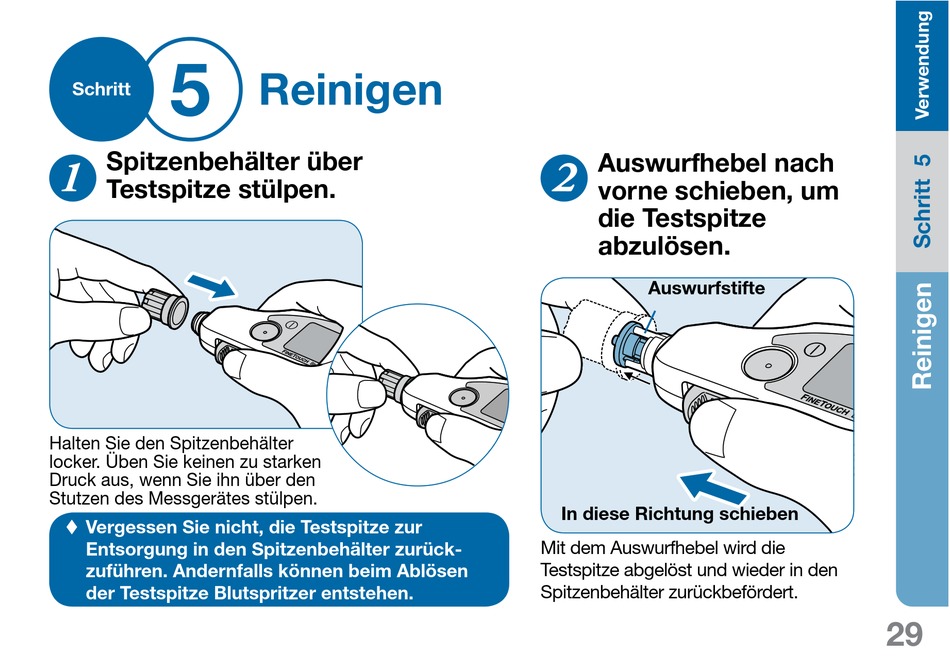 Schritt 5 Reinigen

1 Spitzenbehälter über Testspitze stülpen.

FINETOUCH

Halten Sie den Spitzenbehälter locker. Üben Sie keinen zu starken Druck aus, wenn Sie ihn über den Stutzen des Messgerätes stülpen.

♦ Vergessen Sie nicht, die Testspitze zur Entsorgung in den Spitzenbehälter zurückzuführen. Andernfalls können beim Ablösen der Testspitze Blutspritzer entstehen.

2 Auswurfhebel nach vorne schieben, um die Testspitze abzulösen.

Auswurfstifte

FINETOUCH

In diese Richtung schieben

Mit dem Auswurfhebel wird die Testspitze abgelöst und wieder in den Spitzenbehälter zurückbefördert.

Verwendung

Schritt 5

Reinigen

29