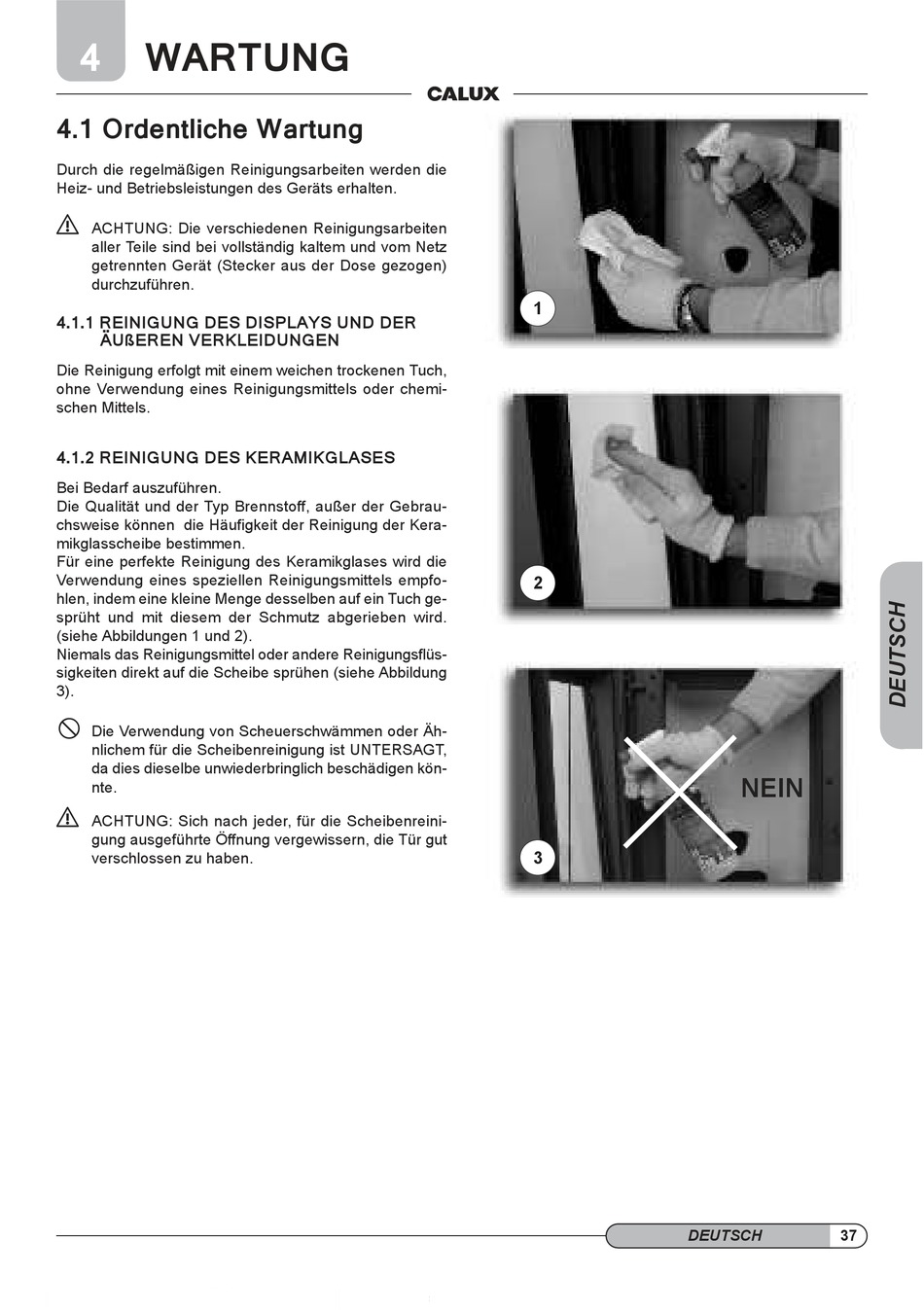 4 WARTUNG

CALUX

4.1 Ordentliche Wartung

Durch die regelmäßigen Reinigungsarbeiten werden die Heiz- und Betriebsleistungen des Geräts erhalten.

ACHTUNG: Die verschiedenen Reinigungsarbeiten aller Teile sind bei vollständig kaltem und vom Netz getrennten Gerät (Stecker aus der Dose gezogen) durchzuführen.

4.1.1 REINIGUNG DES DISPLAYS UND DER ÄUßEREN VERKLEIDUNGEN

Die Reinigung erfolgt mit einem weichen trockenen Tuch, ohne Verwendung eines Reinigungsmittels oder chemischen Mittels.

4.1.2 REINIGUNG DES KERAMIKGLASES

Bei Bedarf auszuführen.
Die Qualität und der Typ Brennstoff, außer der Gebrauchsweise können die Häufigkeit der Reinigung der Keramikglasscheibe bestimmen.
Für eine perfekte Reinigung des Keramikglases wird die Verwendung eines speziellen Reinigungsmittels empfohlen, indem eine kleine Menge desselben auf ein Tuch gesprüht und mit diesem der Schmutz abgerieben wird. (siehe Abbildungen 1 und 2).
Niemals das Reinigungsmittel oder andere Reinigungsflüssigkeiten direkt auf die Scheibe sprühen (siehe Abbildung 3).

Die Verwendung von Scheuerschwämmen oder Ähnlichem für die Scheibenreinigung ist UNTERSAGT, da dies dieselbe unwiederbringlich beschädigen könnte.

ACHTUNG: Sich nach jeder, für die Scheibenreinigung ausgeführte Öffnung vergewissern, die Tür gut verschlossen zu haben.

1

2

NEIN

3

DEUTSCH

DEUTSCH 37