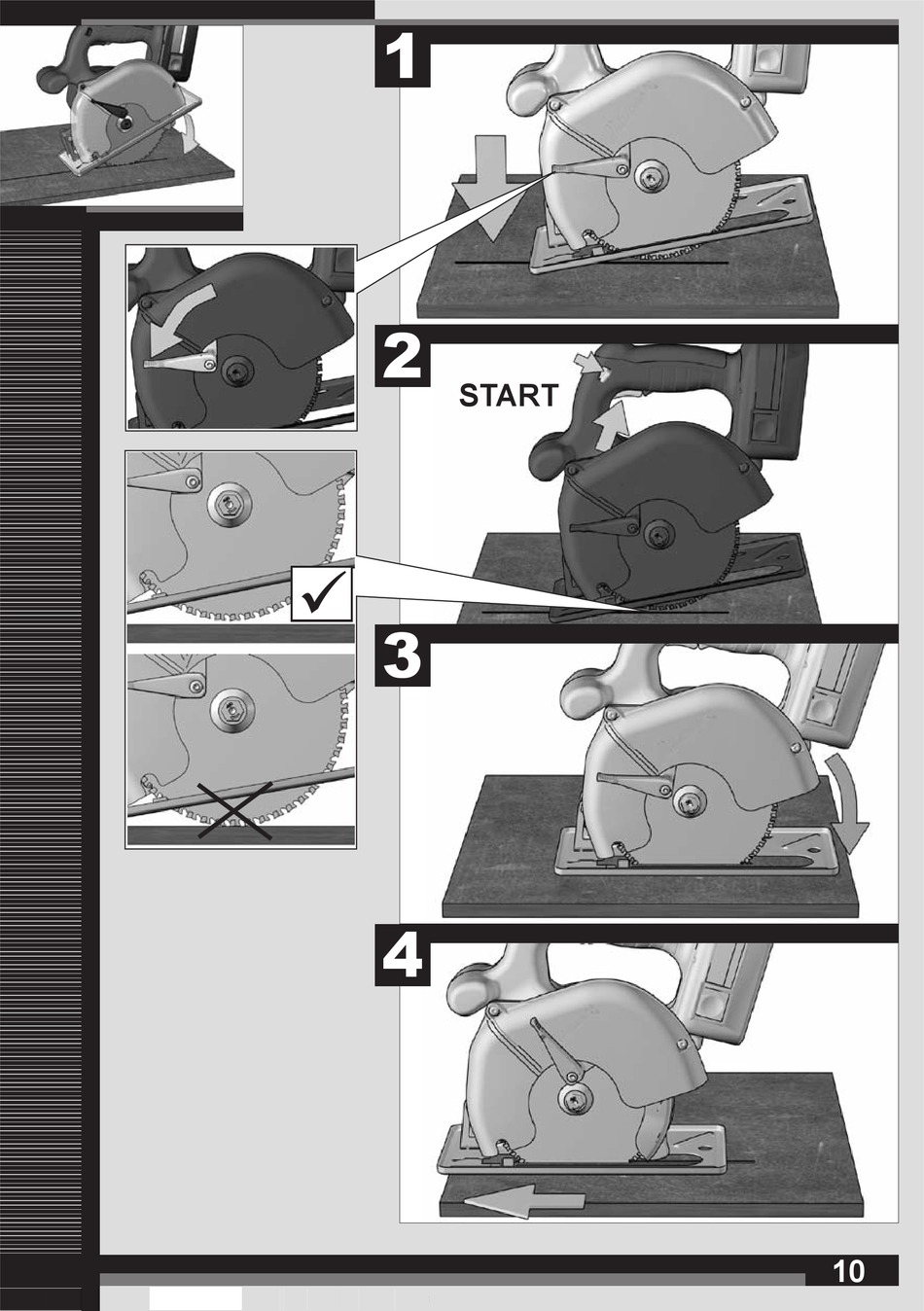 1

2

START

3

4

10