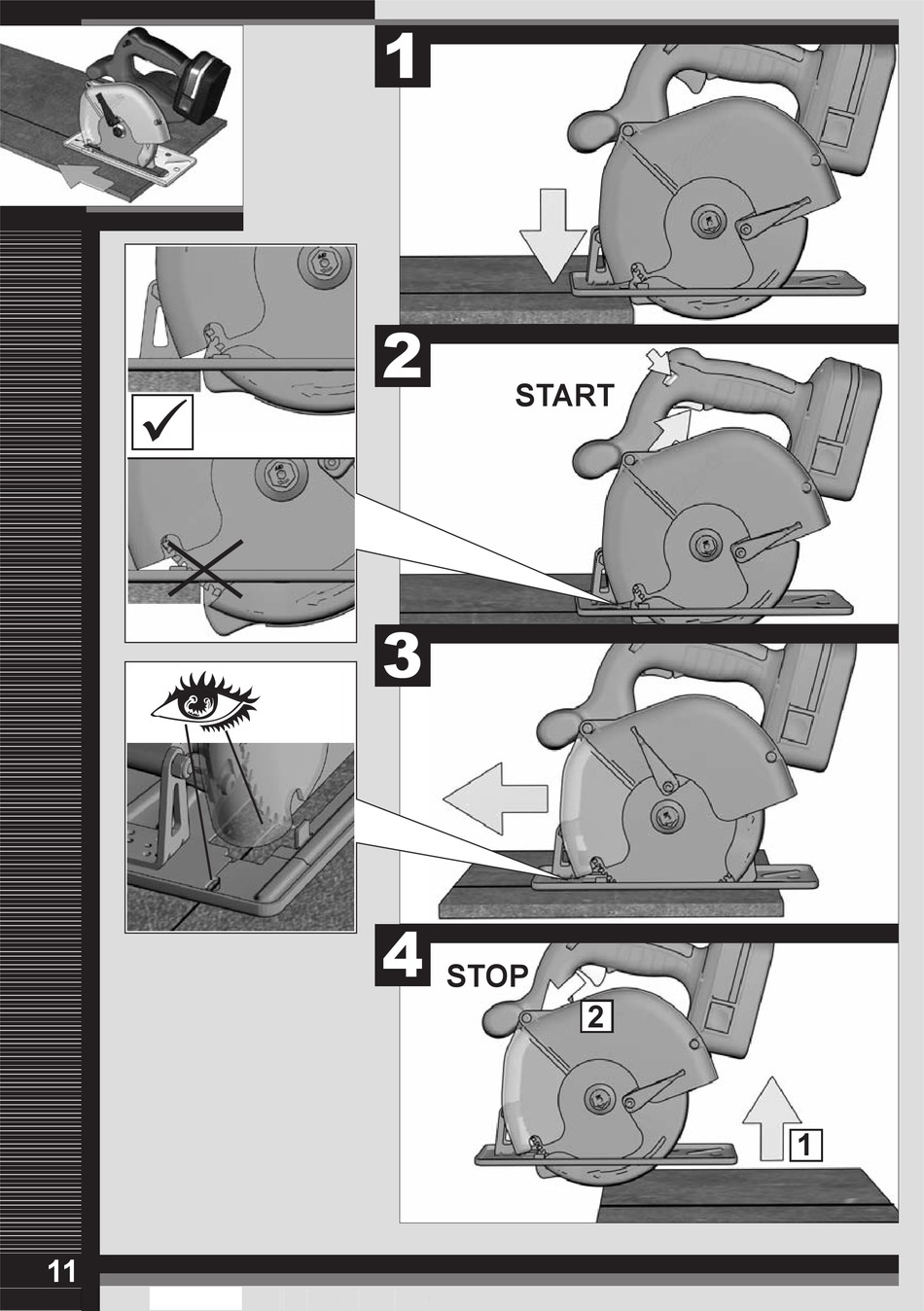 1

2

START

3

4

STOP

2

1

11