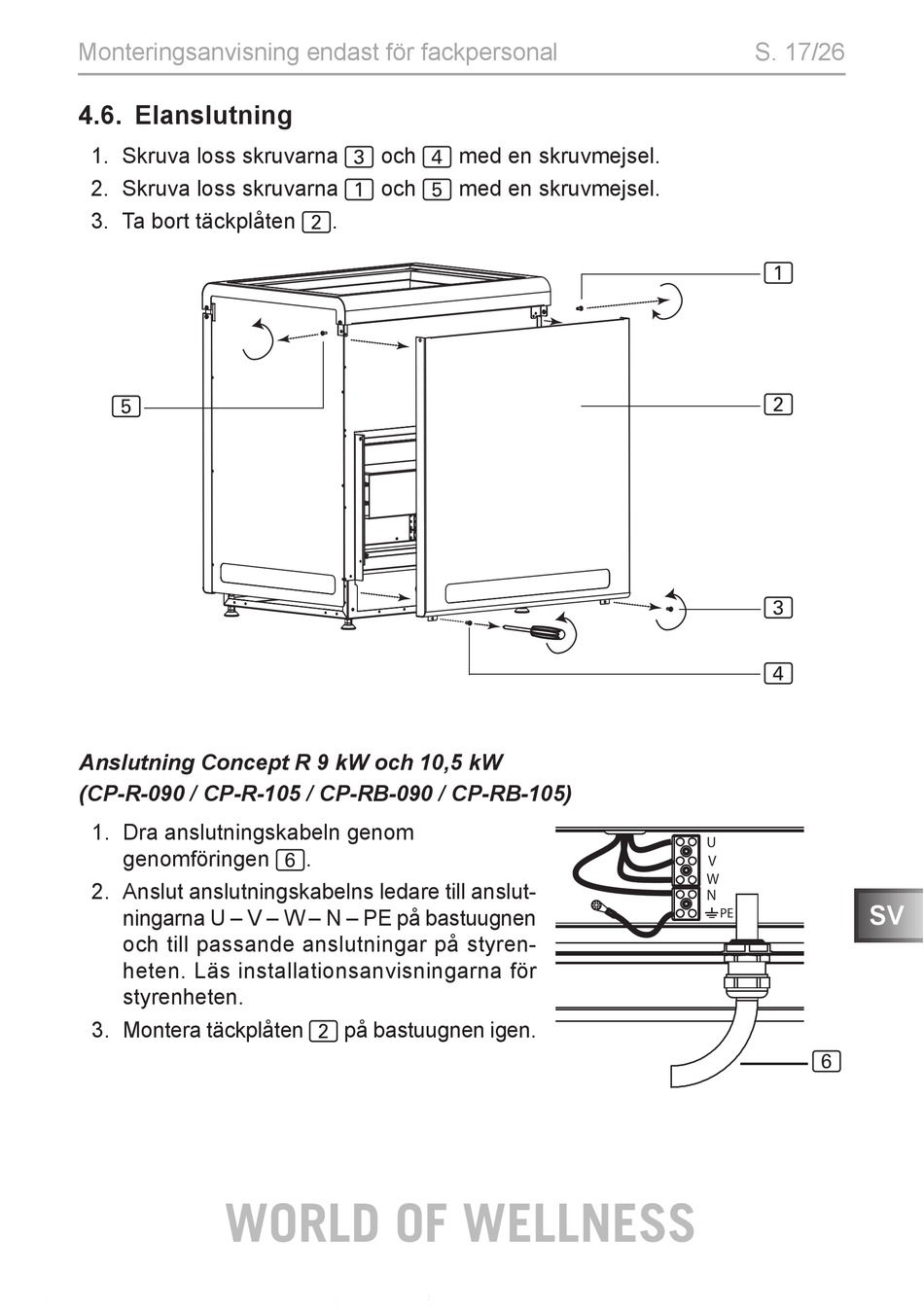 Monteringsanvisning endast för fackpersonal S. 17/26

4.6. Elanslutning

1. Skruva loss skruvarna 3 och 4 med en skruvmejsel.
2. Skruva loss skruvarna 1 och 5 med en skruvmejsel.
3. Ta bort täckplåten 2.

1
5
2
3
4

Anslutning Concept R 9 kW och 10,5 kW (CP-R-090 / CP-R-105 / CP-RB-090 / CP-RB-105)

1. Dra anslutningskabeln genom genomföringen 6.
2. Anslut anslutningskabelns ledare till anslutningarna U – V – W – N – PE på bastuugnen och till passande anslutningar på styrenheten. Läs installationsanvisningarna för styrenheten.
3. Montera täckplåten 2 på bastuugnen igen.

U
V
W
N
PE
6

SV

WORLD OF WELLNESS