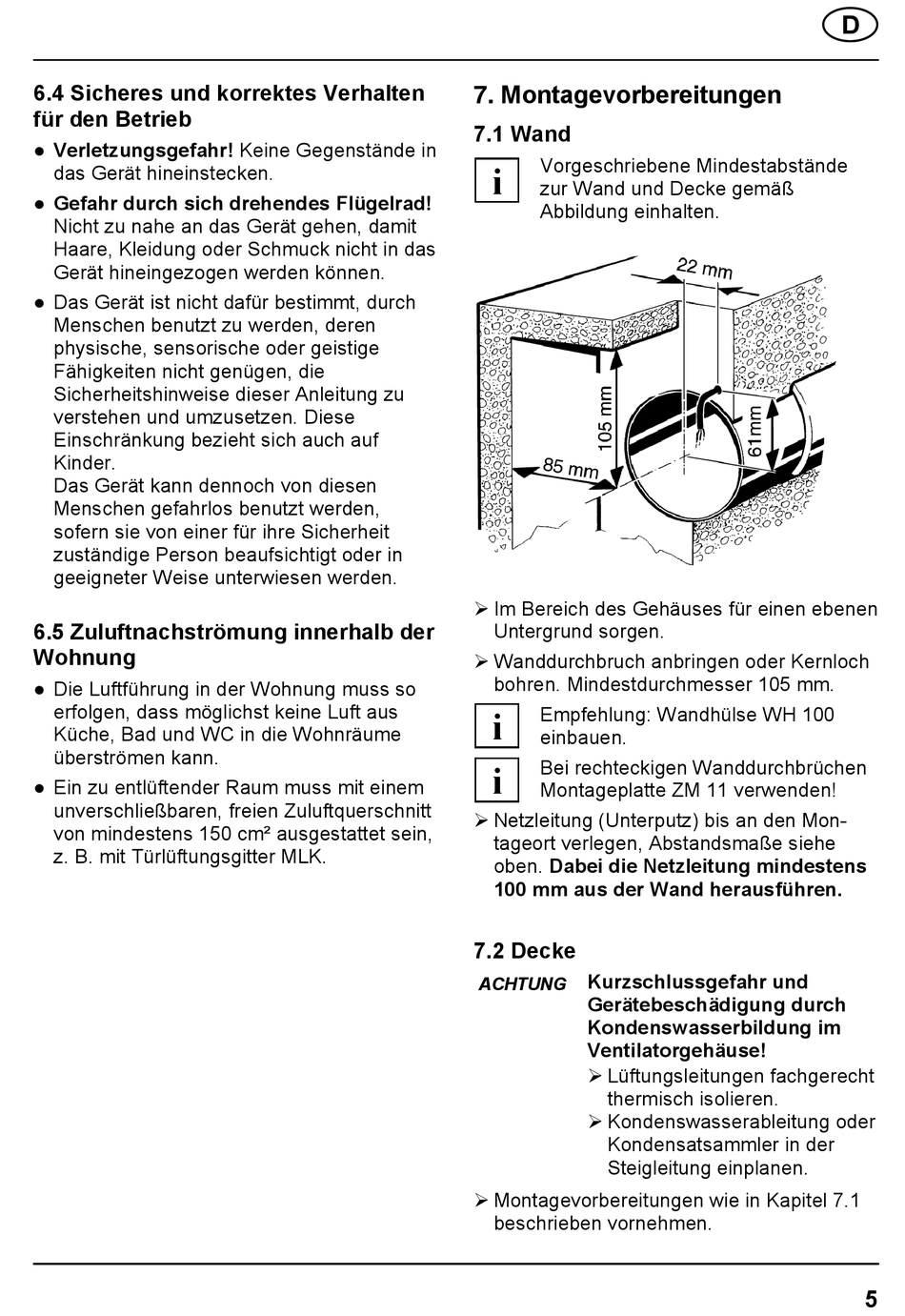 D

6.4 Sicheres und korrektes Verhalten für den Betrieb

● Verletzungsgefahr! Keine Gegenstände in das Gerät hineinstecken.

● Gefahr durch sich drehendes Flügelrad! Nicht zu nahe an das Gerät gehen, damit Haare, Kleidung oder Schmuck nicht in das Gerät hineingezogen werden können.

● Das Gerät ist nicht dafür bestimmt, durch Menschen benutzt zu werden, deren physische, sensorische oder geistige Fähigkeiten nicht genügen, die Sicherheitshinweise dieser Anleitung zu verstehen und umzusetzen. Diese Einschränkung bezieht sich auch auf Kinder.
Das Gerät kann dennoch von diesen Menschen gefahrlos benutzt werden, sofern sie von einer für ihre Sicherheit zuständige Person beaufsichtigt oder in geeigneter Weise unterwiesen werden.

6.5 Zuluftnachströmung innerhalb der Wohnung

● Die Luftführung in der Wohnung muss so erfolgen, dass möglichst keine Luft aus Küche, Bad und WC in die Wohnräume überströmen kann.

● Ein zu entlüftender Raum muss mit einem unverschließbaren, freien Zuluftquerschnitt von mindestens 150 cm² ausgestattet sein, z. B. mit Türlüftungsgitter MLK.

7. Montagevorbereitungen

7.1 Wand

i Vorgeschriebene Mindestabstände zur Wand und Decke gemäß Abbildung einhalten.

22 mm
105 mm
61mm
85 mm

➢ Im Bereich des Gehäuses für einen ebenen Untergrund sorgen.

➢ Wanddurchbruch anbringen oder Kernloch bohren. Mindestdurchmesser 105 mm.

i Empfehlung: Wandhülse WH 100 einbauen.

i Bei rechteckigen Wanddurchbrüchen Montageplatte ZM 11 verwenden!

➢ Netzleitung (Unterputz) bis an den Montageort verlegen, Abstandsmaße siehe oben. Dabei die Netzleitung mindestens 100 mm aus der Wand herausführen.

7.2 Decke

ACHTUNG Kurzschlussgefahr und Gerätebeschädigung durch Kondenswasserbildung im Ventilatorgehäuse!
➢ Lüftungsleitungen fachgerecht thermisch isolieren.
➢ Kondenswasserableitung oder Kondensatsammler in der Steigleitung einplanen.

➢ Montagevorbereitungen wie in Kapitel 7.1 beschrieben vornehmen.

5