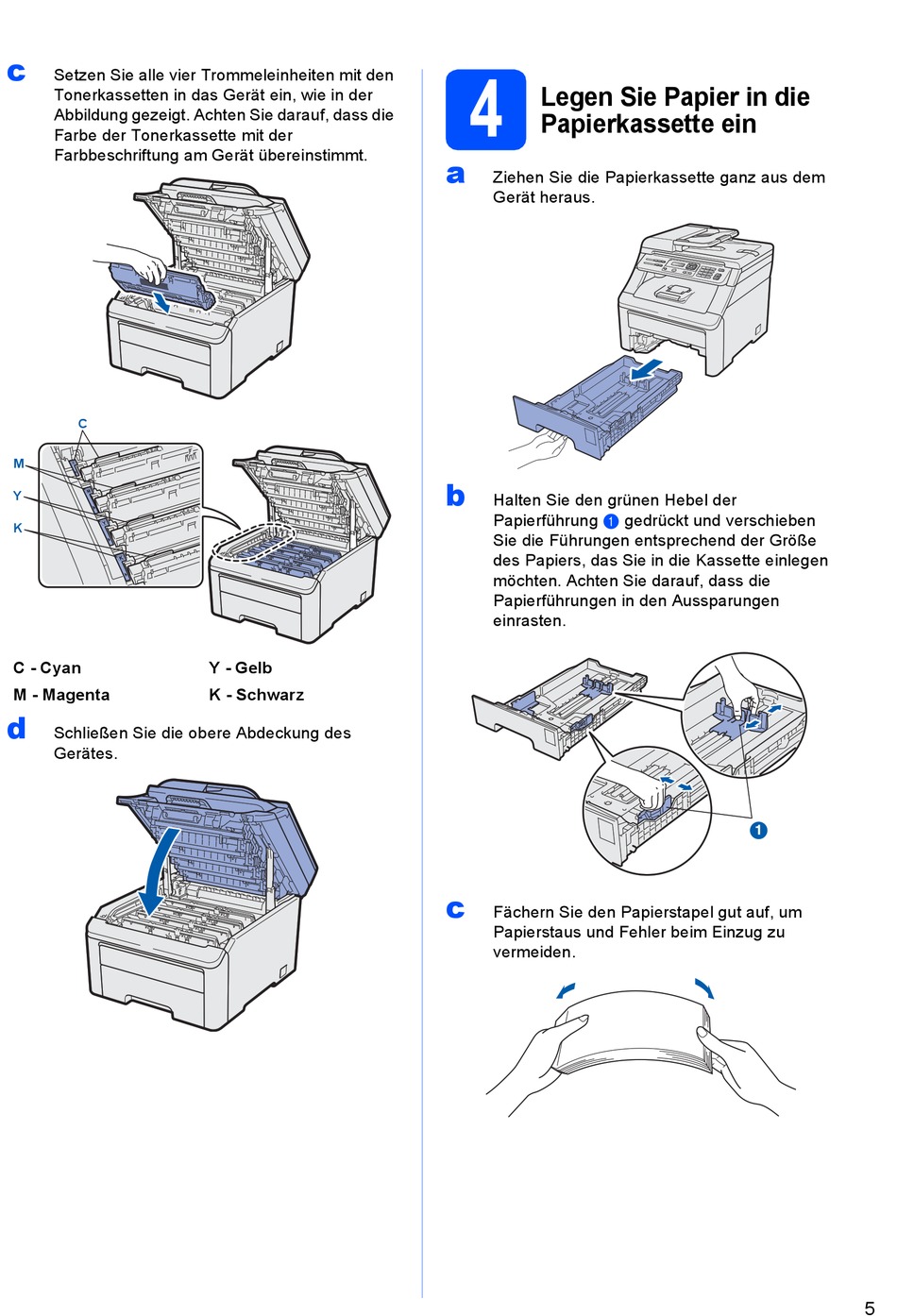 c Setzen Sie alle vier Trommeleinheiten mit den Tonerkassetten in das Gerät ein, wie in der Abbildung gezeigt. Achten Sie darauf, dass die Farbe der Tonerkassette mit der Farbbeschriftung am Gerät übereinstimmt.

C
M
Y
K

C - Cyan
M - Magenta
Y - Gelb
K - Schwarz

d Schließen Sie die obere Abdeckung des Gerätes.

4 Legen Sie Papier in die Papierkassette ein

a Ziehen Sie die Papierkassette ganz aus dem Gerät heraus.

b Halten Sie den grünen Hebel der Papierführung 1 gedrückt und verschieben Sie die Führungen entsprechend der Größe des Papiers, das Sie in die Kassette einlegen möchten. Achten Sie darauf, dass die Papierführungen in den Aussparungen einrasten.

1

c Fächern Sie den Papierstapel gut auf, um Papierstaus und Fehler beim Einzug zu vermeiden.

5