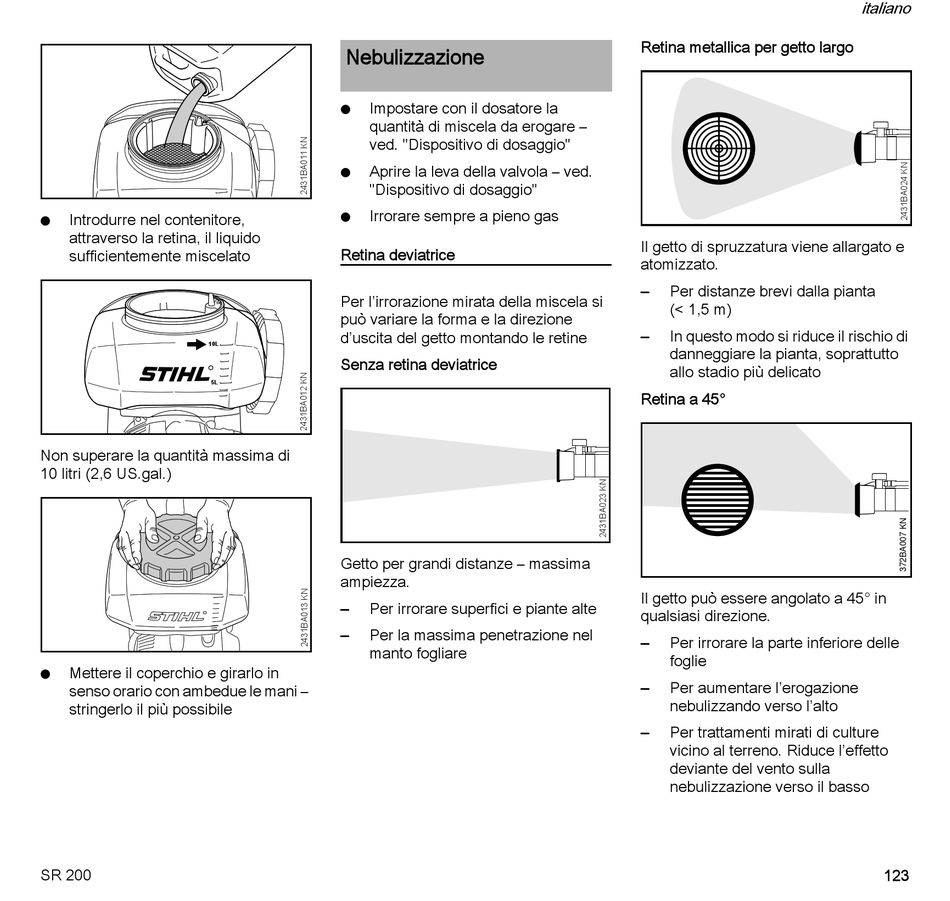 italiano

2431BA011 KN

● Introdurre nel contenitore, attraverso la retina, il liquido sufficientemente miscelato

10L
STIHL
5L
2431BA012 KN

Non superare la quantità massima di 10 litri (2,6 US.gal.)

STIHL
2431BA013 KN

● Mettere il coperchio e girarlo in senso orario con ambedue le mani – stringerlo il più possibile

Nebulizzazione

● Impostare con il dosatore la quantità di miscela da erogare – ved. "Dispositivo di dosaggio"

● Aprire la leva della valvola – ved. "Dispositivo di dosaggio"

● Irrorare sempre a pieno gas

Retina deviatrice

Per l'irrorazione mirata della miscela si può variare la forma e la direzione d'uscita del getto montando le retine

Senza retina deviatrice

2431BA023 KN

Getto per grandi distanze – massima ampiezza.

– Per irrorare superfici e piante alte

– Per la massima penetrazione nel manto fogliare

Retina metallica per getto largo

2431BA024 KN

Il getto di spruzzatura viene allargato e atomizzato.

– Per distanze brevi dalla pianta (< 1,5 m)

– In questo modo si riduce il rischio di danneggiare la pianta, soprattutto allo stadio più delicato

Retina a 45°

372BA007 KN

Il getto può essere angolato a 45° in qualsiasi direzione.

– Per irrorare la parte inferiore delle foglie

– Per aumentare l'erogazione nebulizzando verso l'alto

– Per trattamenti mirati di culture vicino al terreno. Riduce l'effetto deviante del vento sulla nebulizzazione verso il basso

SR 200

123