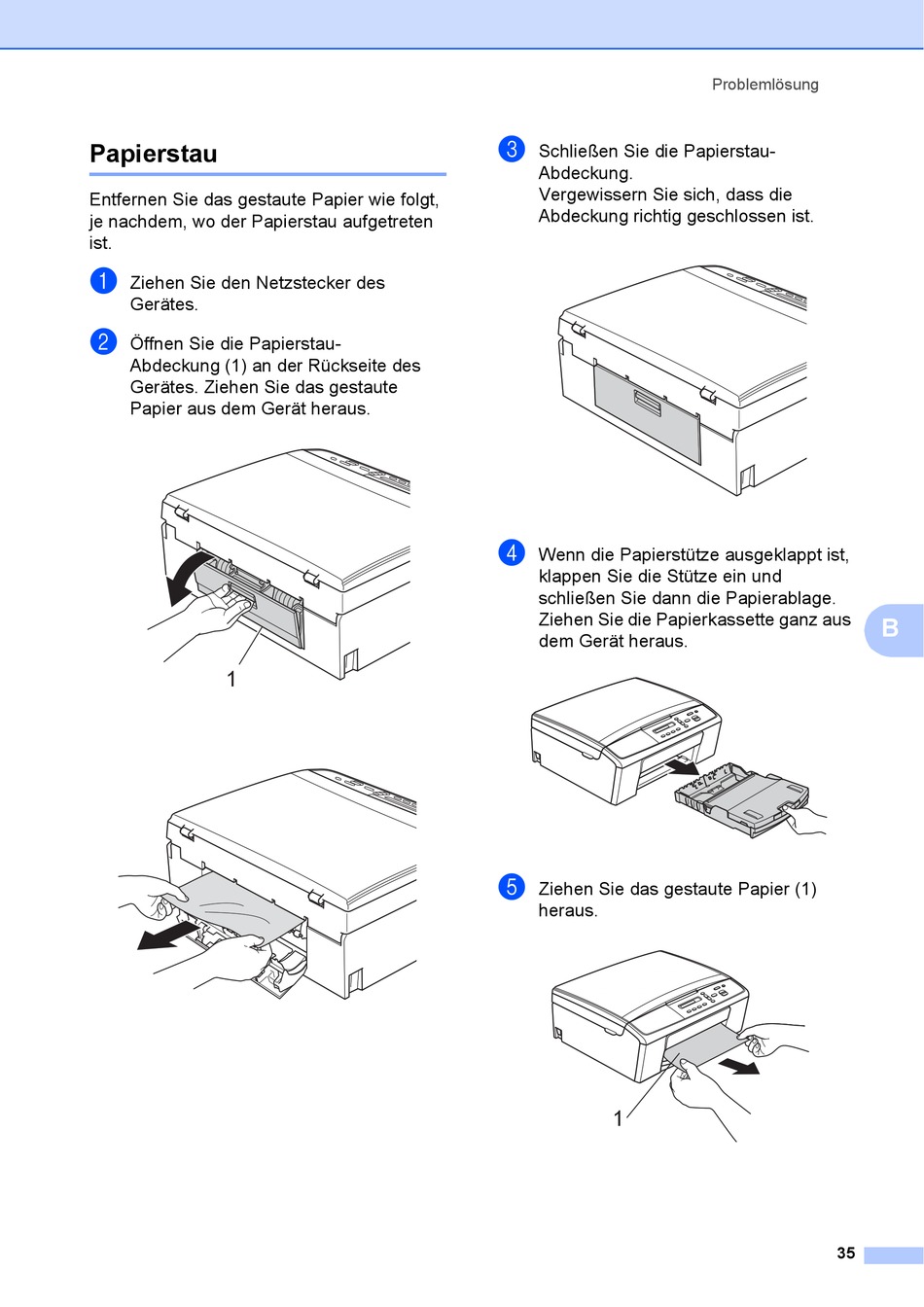 Problemlösung

Papierstau

Entfernen Sie das gestaute Papier wie folgt, je nachdem, wo der Papierstau aufgetreten ist.

1 Ziehen Sie den Netzstecker des Gerätes.

2 Öffnen Sie die Papierstau-Abdeckung (1) an der Rückseite des Gerätes. Ziehen Sie das gestaute Papier aus dem Gerät heraus.

1

3 Schließen Sie die Papierstau-Abdeckung. Vergewissern Sie sich, dass die Abdeckung richtig geschlossen ist.

4 Wenn die Papierstütze ausgeklappt ist, klappen Sie die Stütze ein und schließen Sie dann die Papierablage. Ziehen Sie die Papierkassette ganz aus dem Gerät heraus.

B

5 Ziehen Sie das gestaute Papier (1) heraus.

1

35