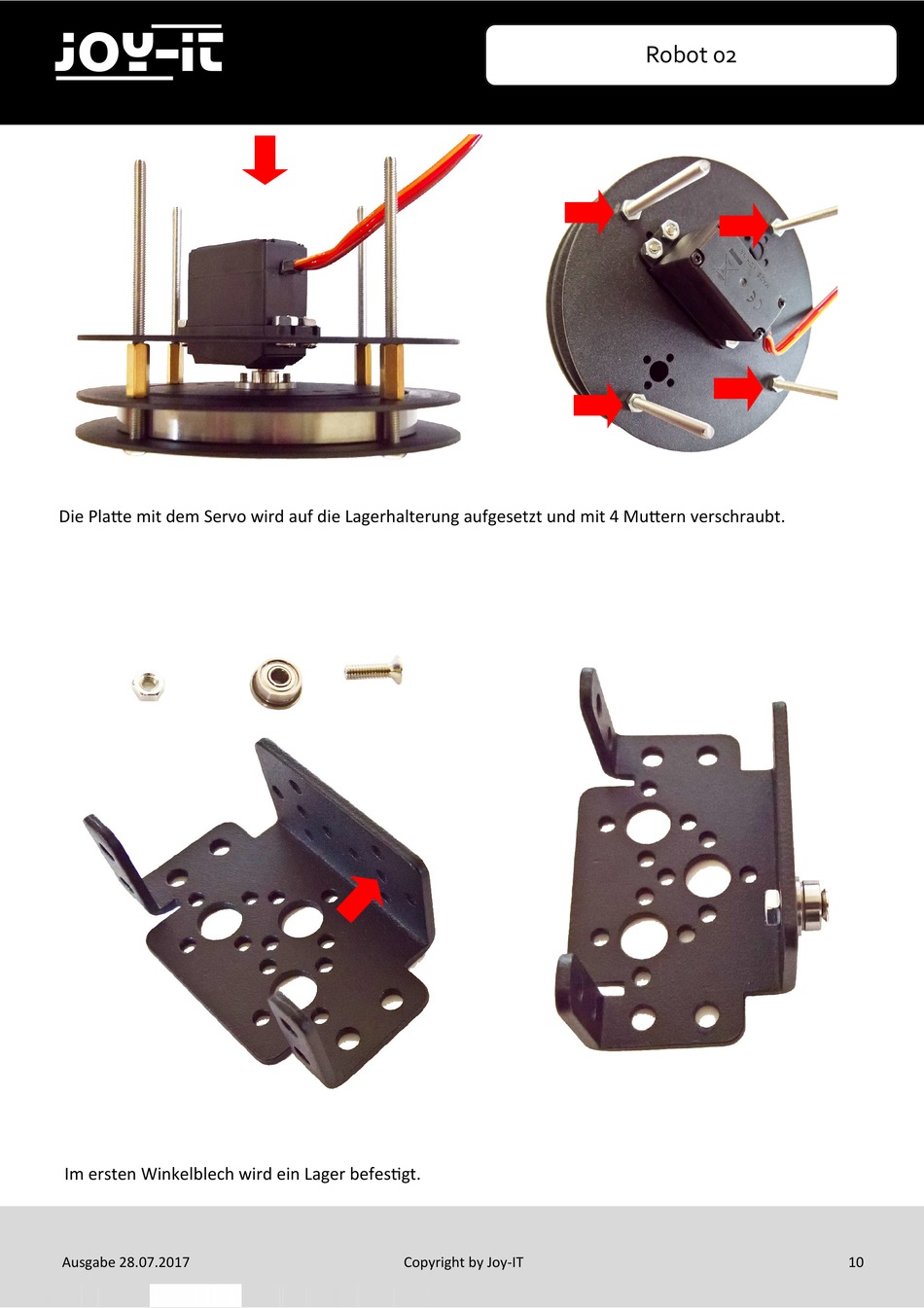 JOY-iT

Robot 02

Die Platte mit dem Servo wird auf die Lagerhalterung aufgesetzt und mit 4 Muttern verschraubt.

Im ersten Winkelblech wird ein Lager befestigt.

Ausgabe 28.07.2017

Copyright by Joy-IT

10