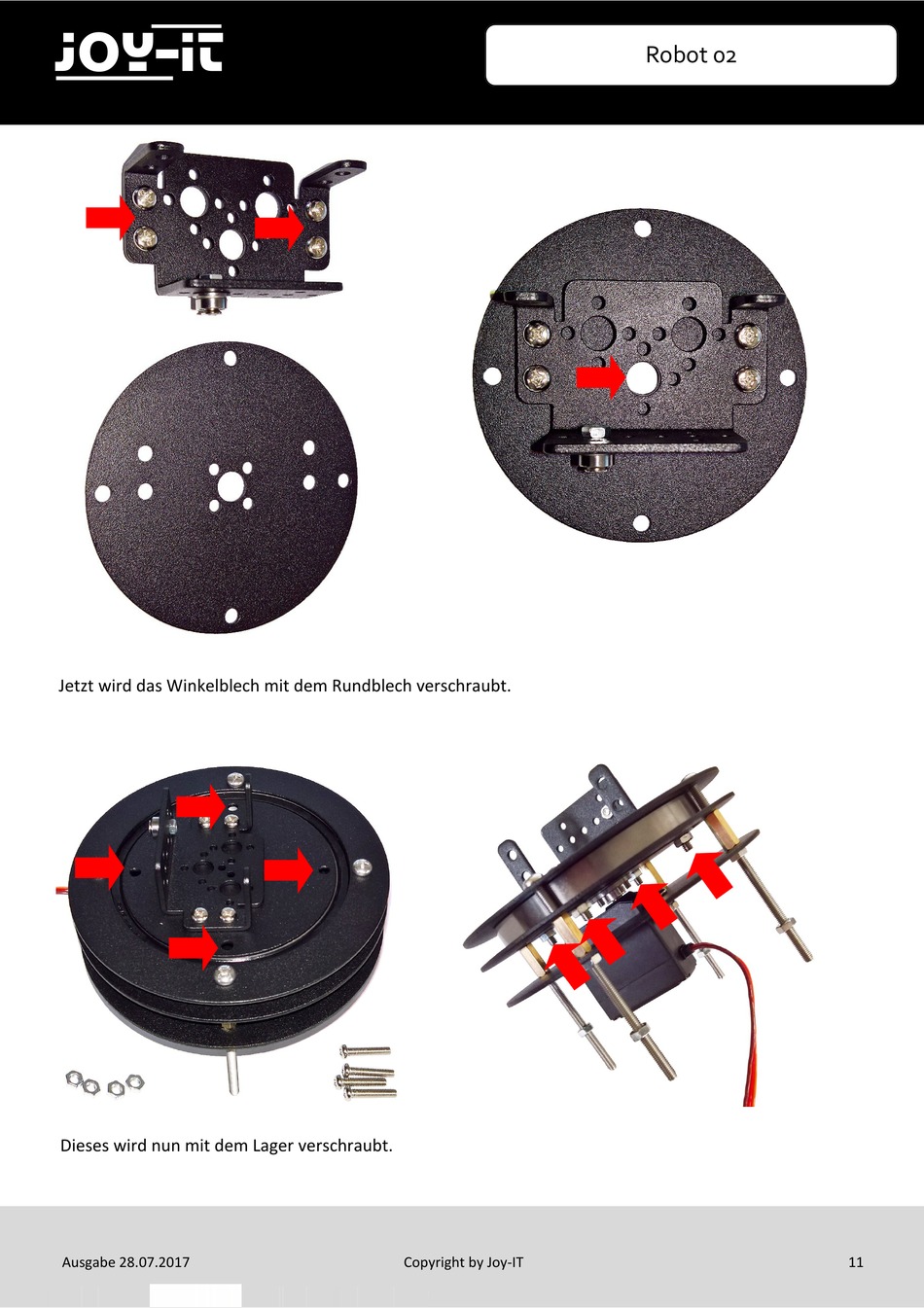 JOY-IT

Robot 02

Jetzt wird das Winkelblech mit dem Rundblech verschraubt.

Dieses wird nun mit dem Lager verschraubt.

Ausgabe 28.07.2017

Copyright by Joy-IT

11